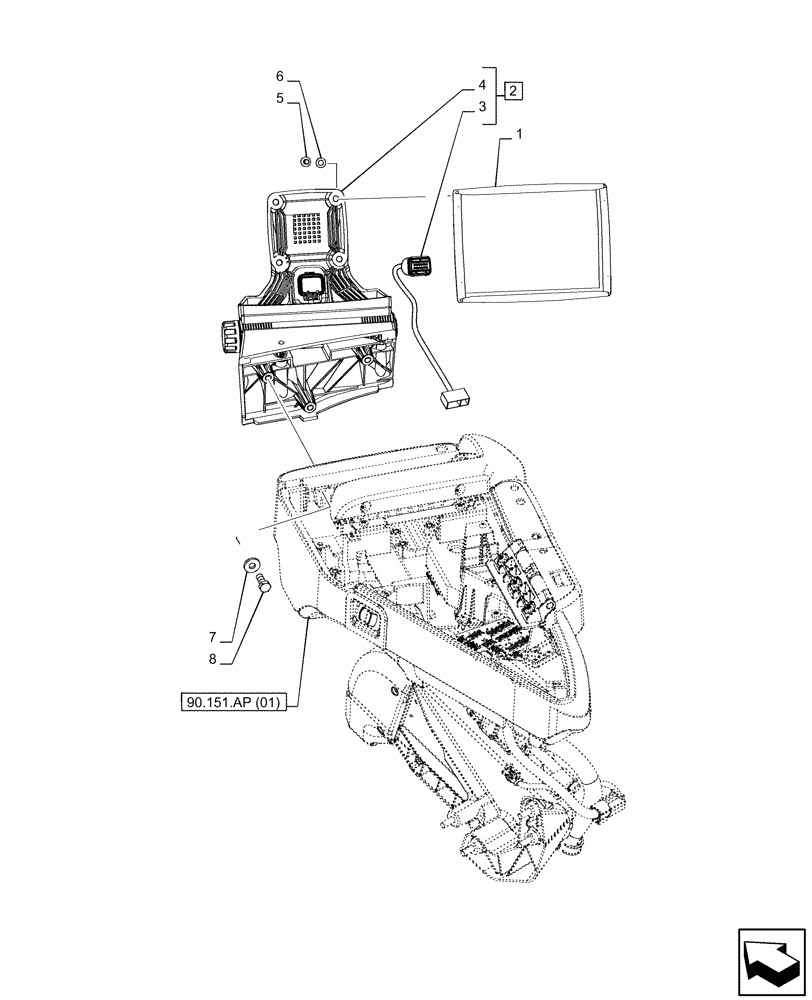 6
5
4
3
2
1
7
8
90.151.AP (01)