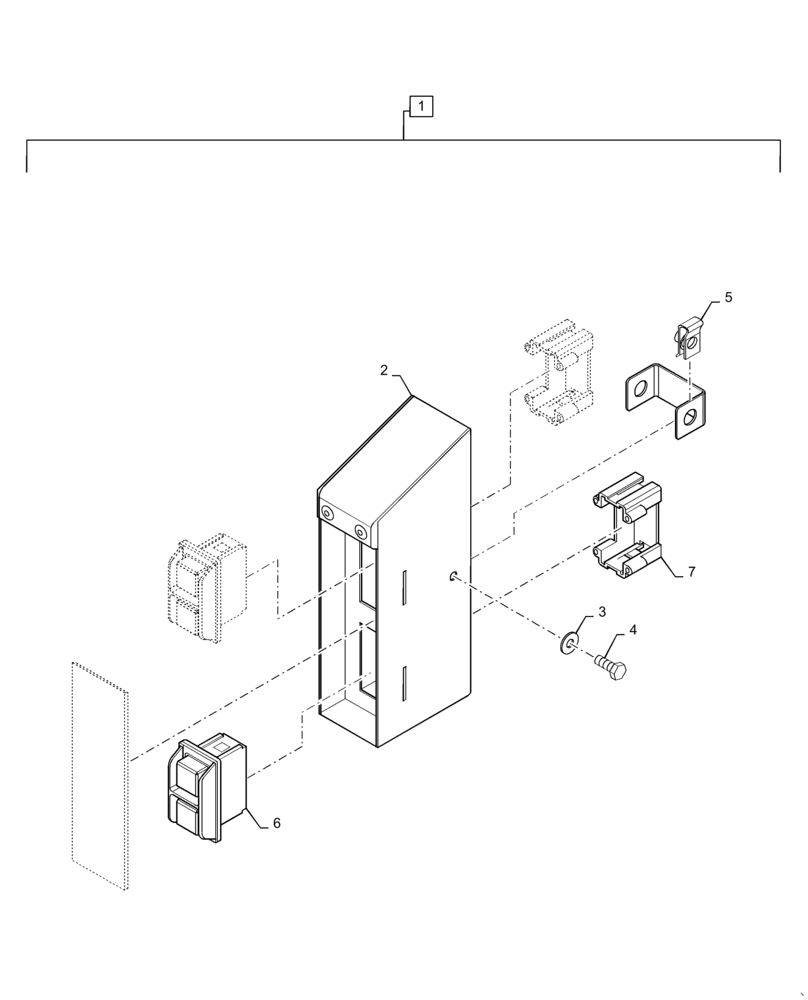 1
2
5
7
3
4
6