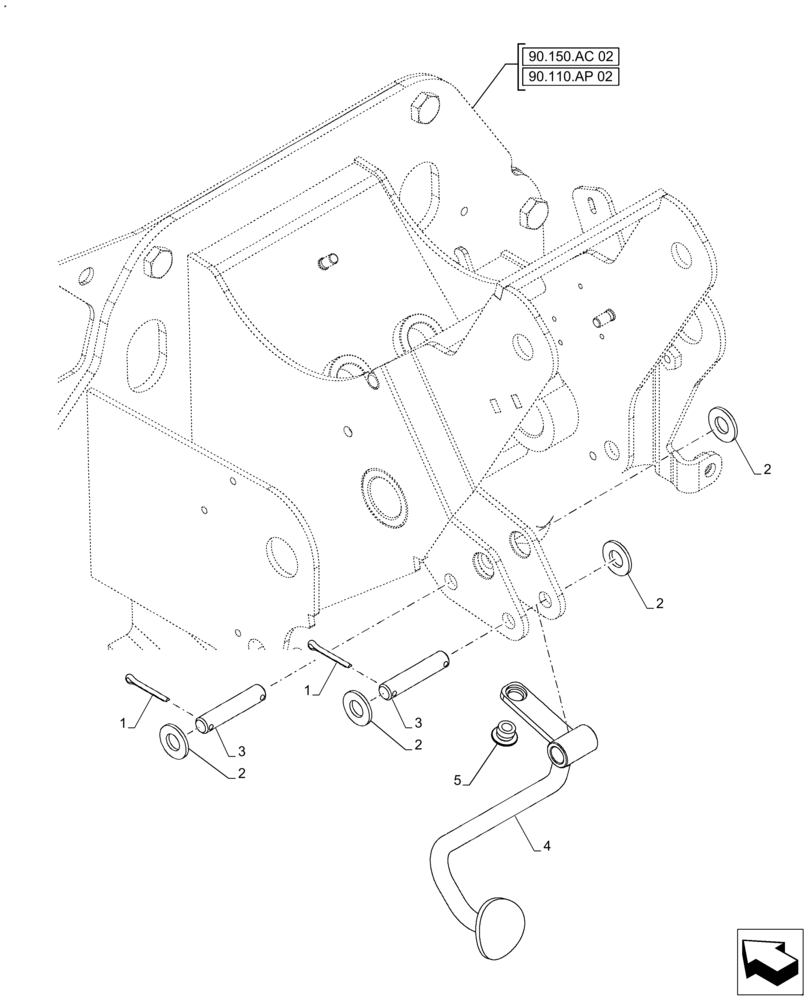 90.150.AC 02
90.110.AP 02

2
2
1
1
3
3
2
2
5
4