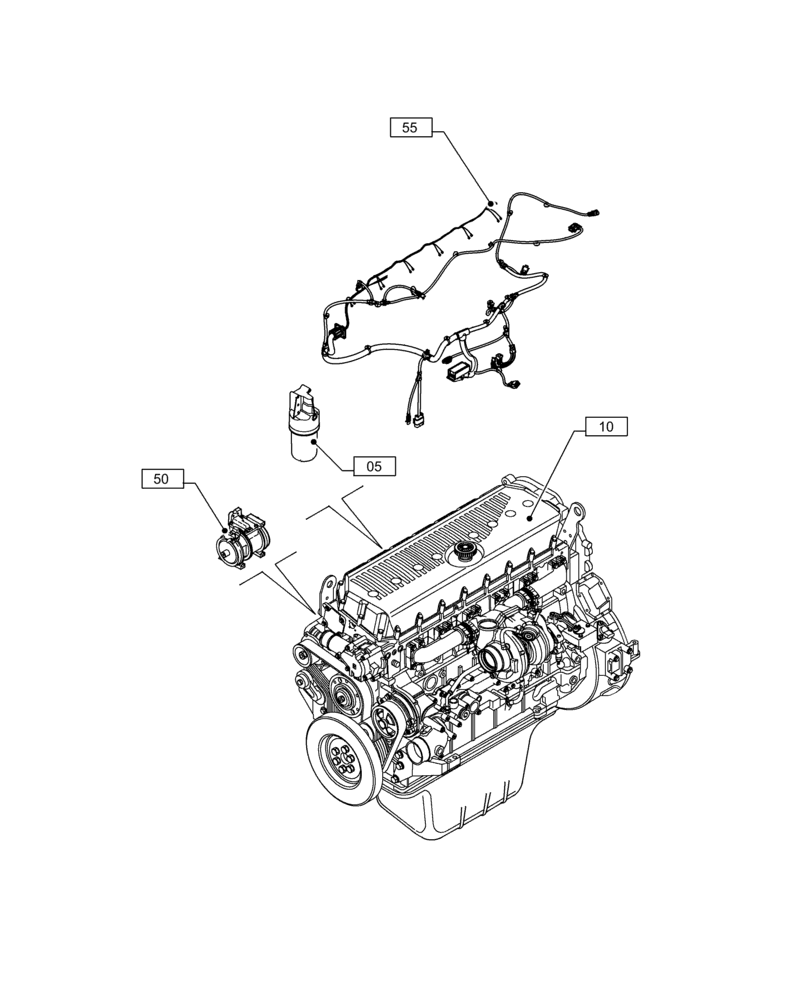 55

10

05

50