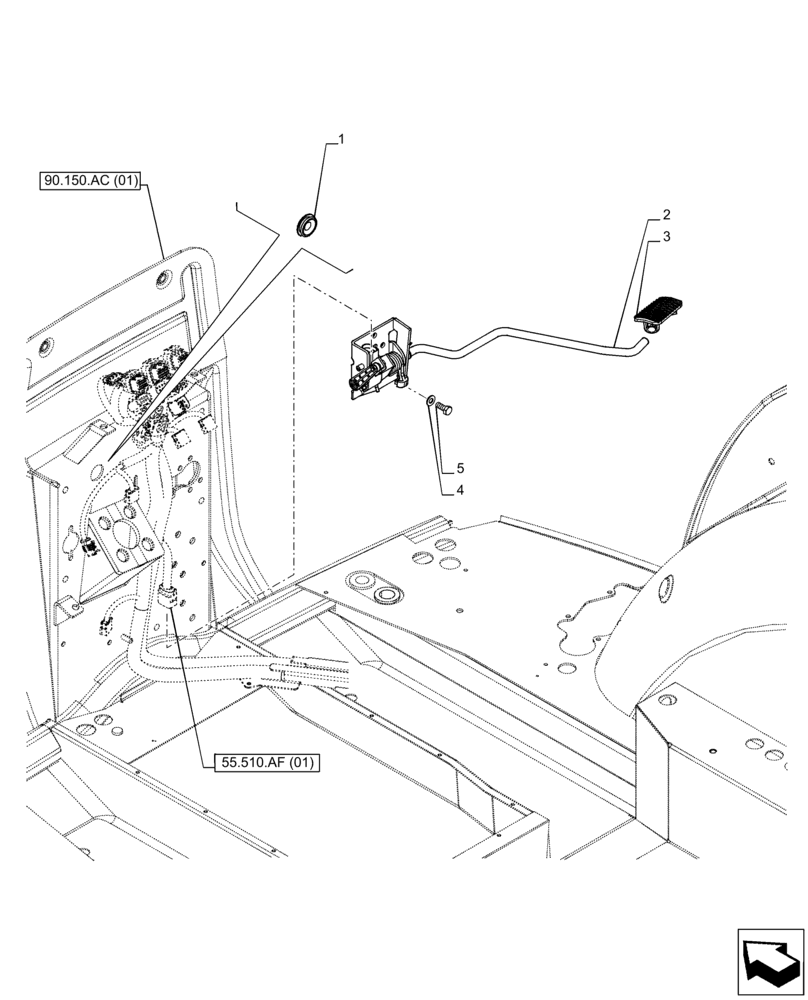 90.150.AC (01)
1
2
3
5
4
55.510.AF (01)