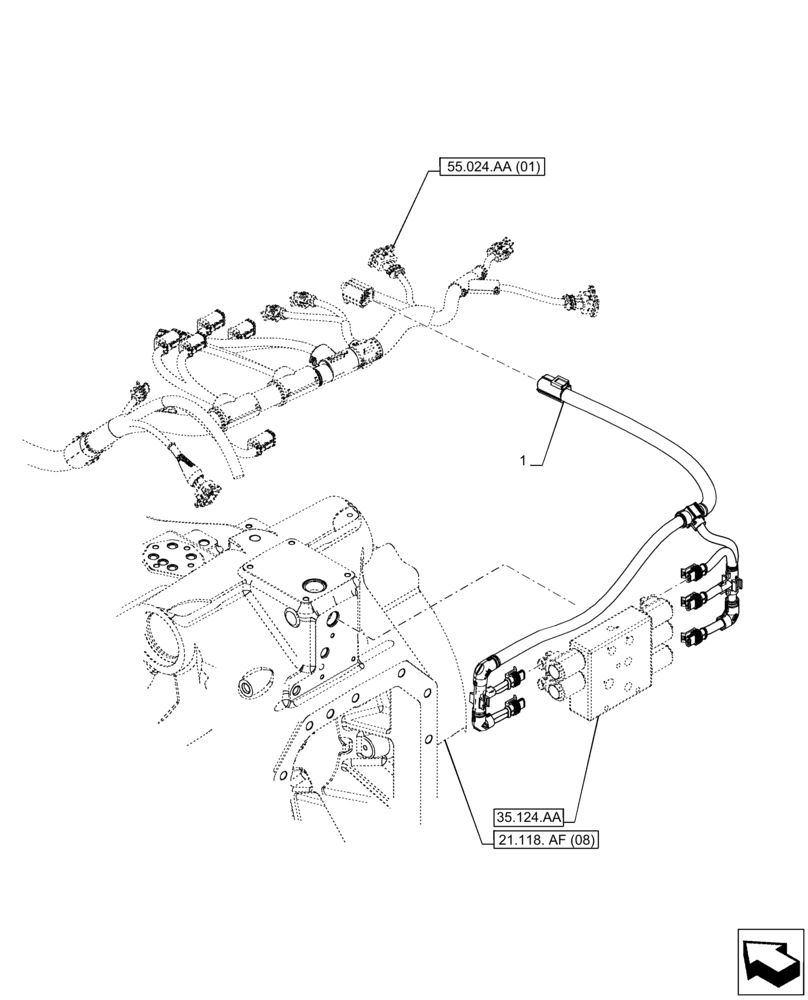 55.024.AA (01)

1

35.124.AA

21.118. AF (08)