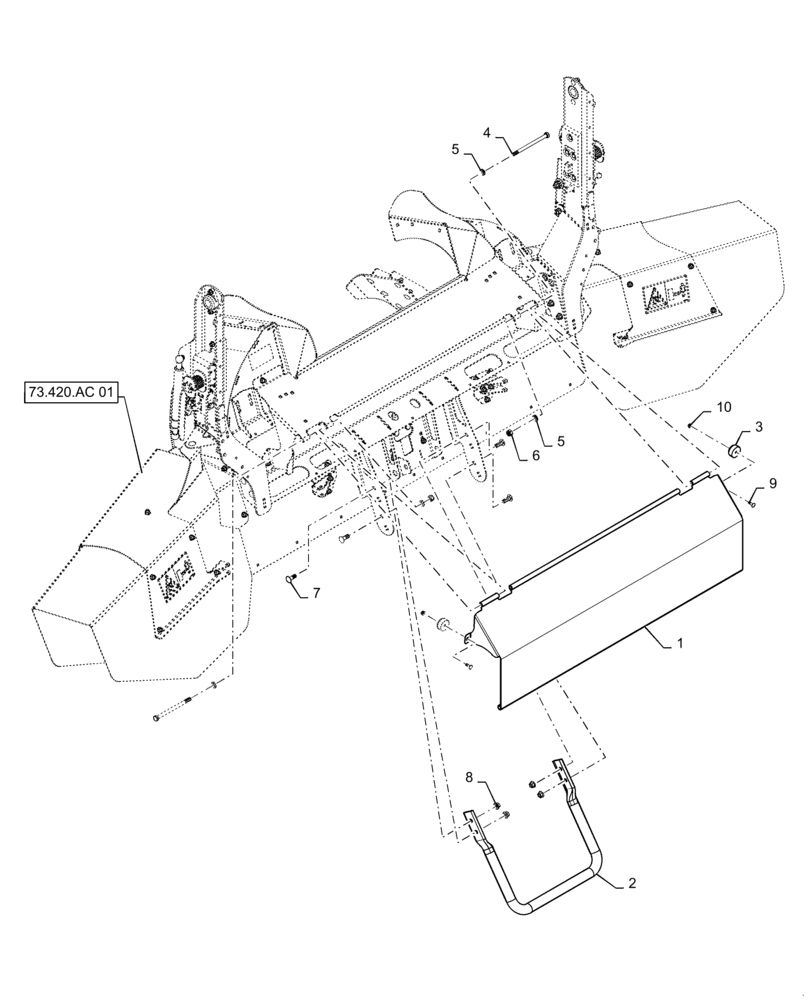 4
5
73.420.AC 01
10
3
6
5
9
7
1
8
2