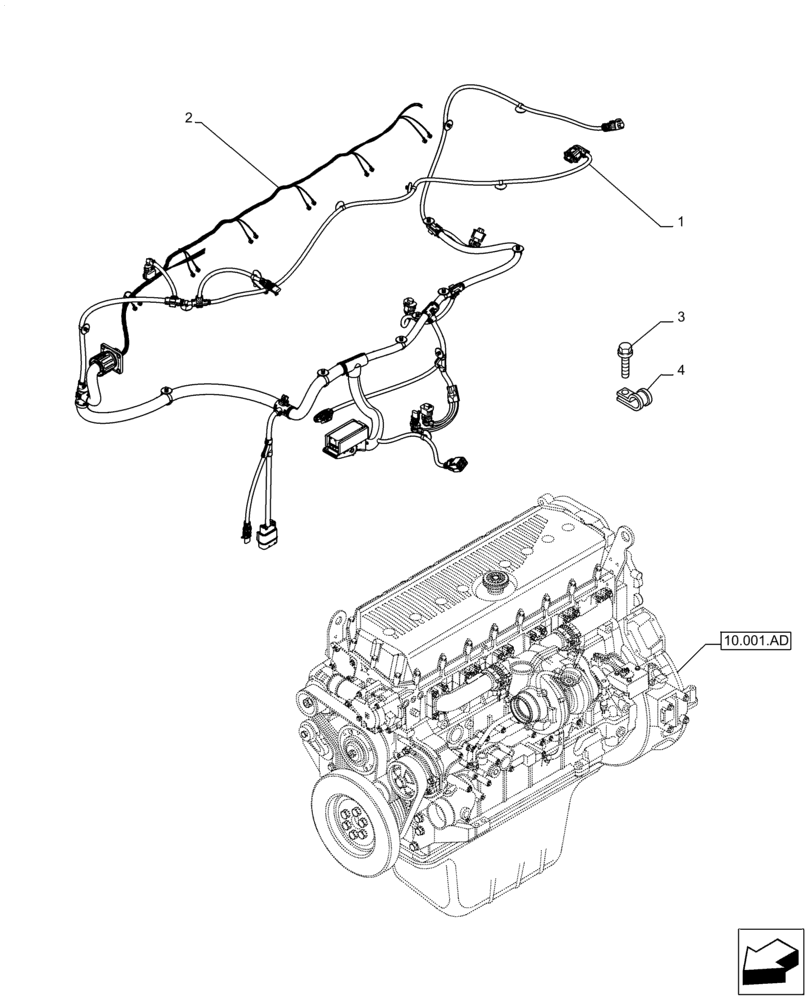 2
1
3
4
10.001.AD