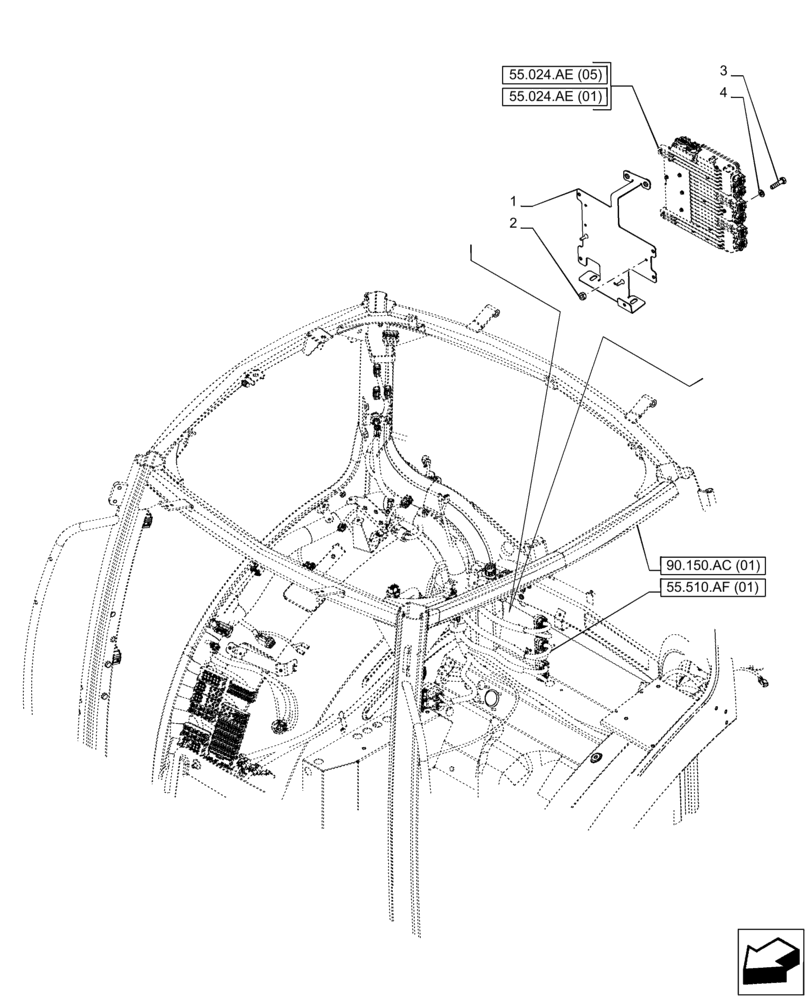 55.024.AE (05)
55.024.AE (01)
3
4
1
2
90.150.AC (01)
55.510.AF (01)