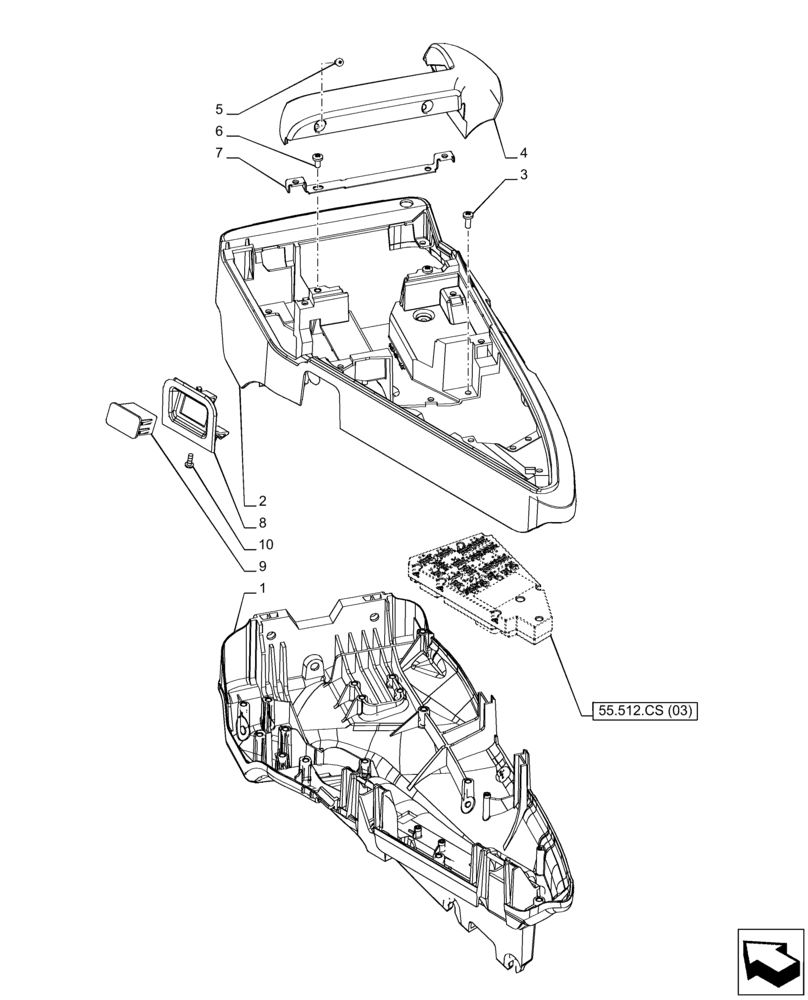 5
6
7
4
3
2
8
10
9
1
55.512.CS (03)