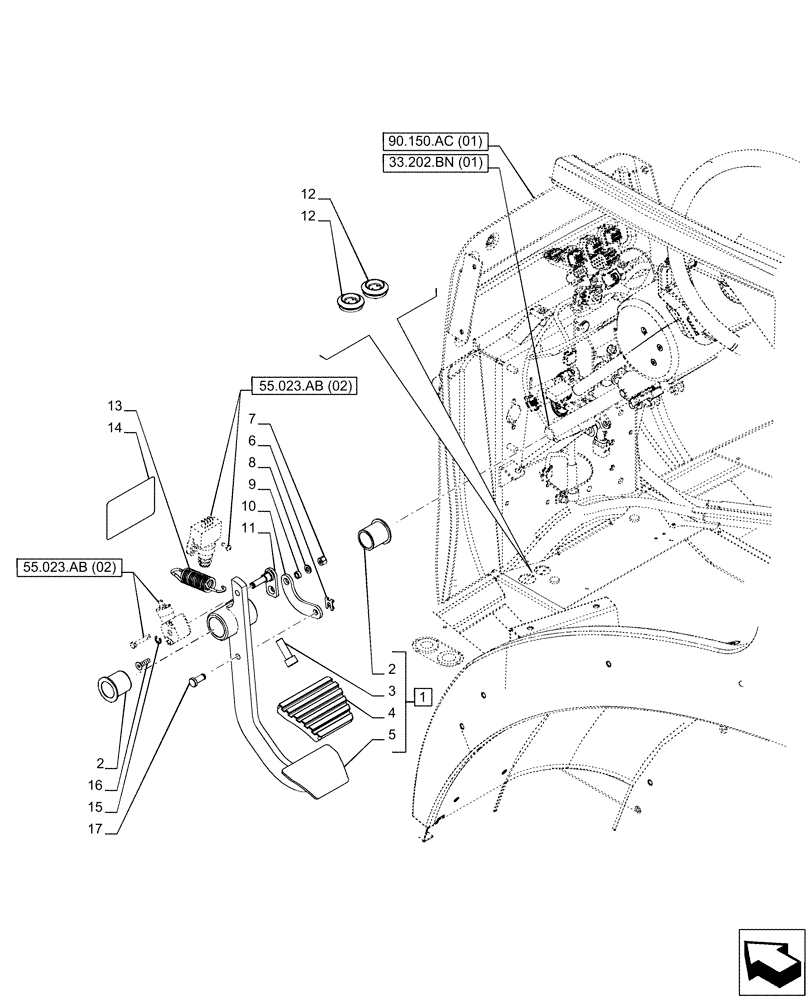 90.150.AC (01)
33.202.BN (01)
12
12
55.023.AB (02)
13
14
7
6
8
9
10
11
55.023.AB (02)
2
3
4
5
1
2
16
15
17