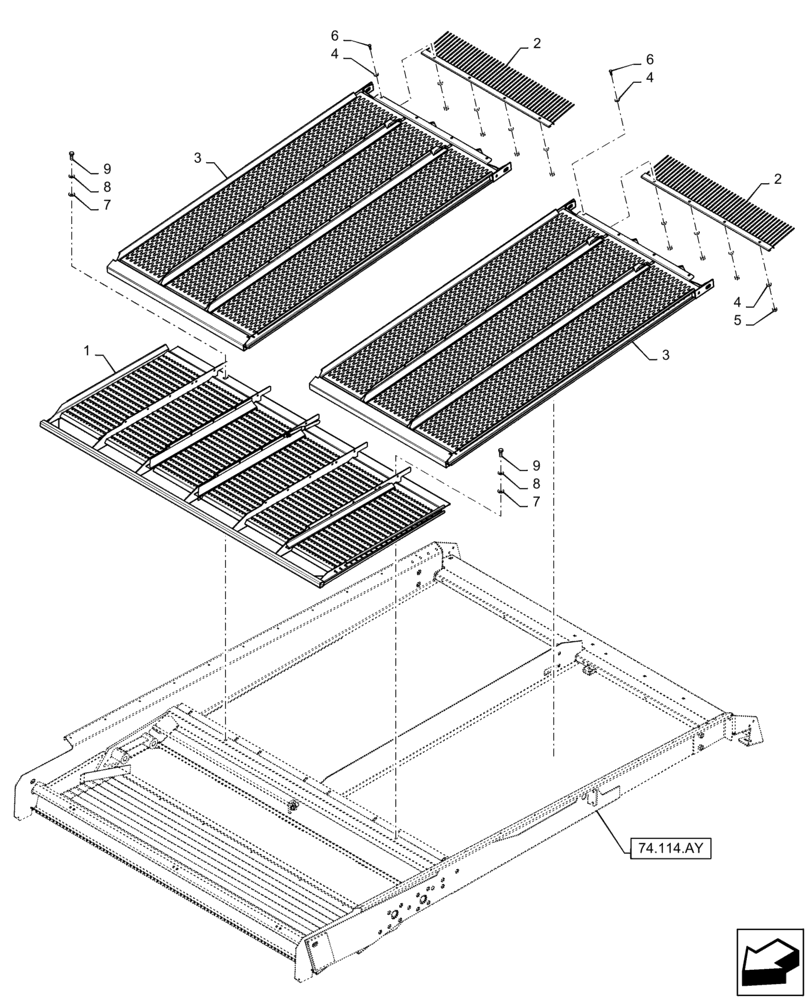 6
4
2
6
4
9
8
7
3
2
4
5
1
3
9
8
7
74.114.AY