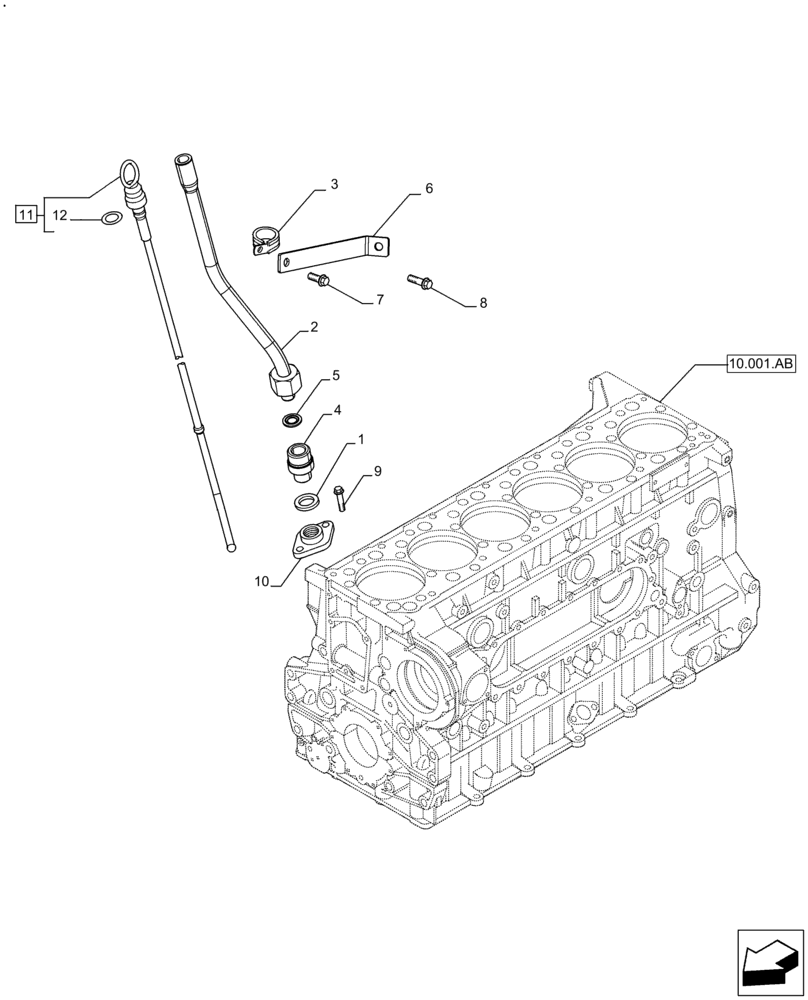 11
12
3
6
7
8
2
5
4
1
9
10
10.001.AB