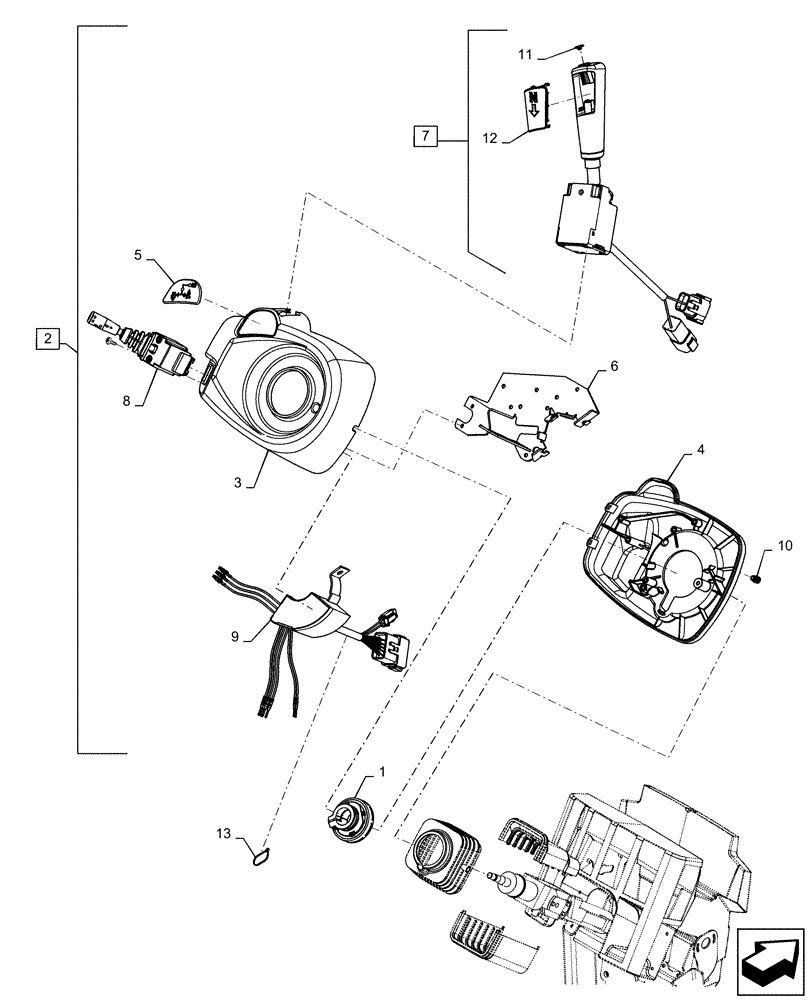 11
7
12
5
2
8
6
3
4
10
9
1
13