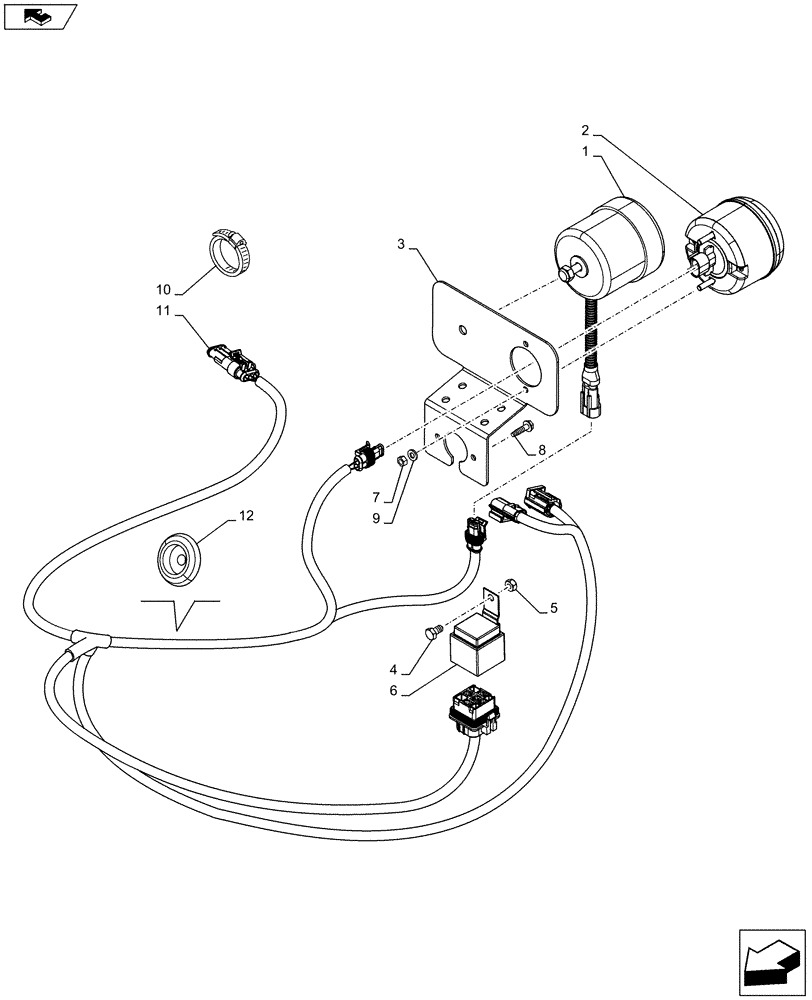 2
1
3
10
11
8
7
9
12
5
4
6