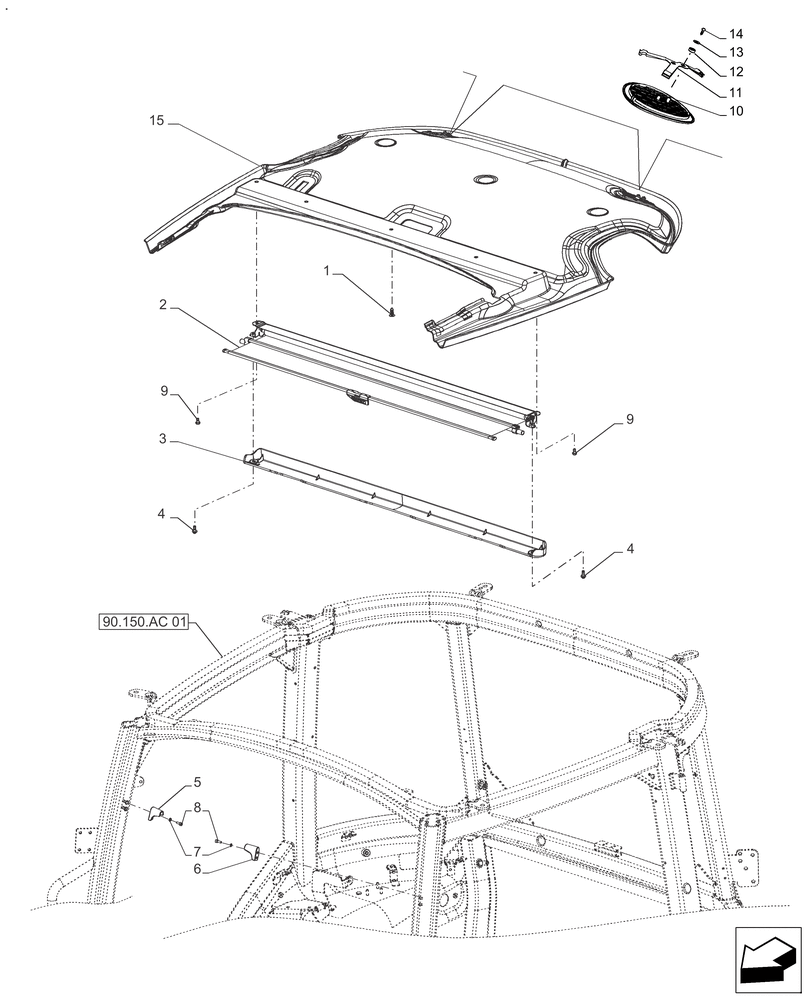 14
13
12
11
10
15
1
2
9
9
3
4
4
90.150.AC 01
5
8
7
6