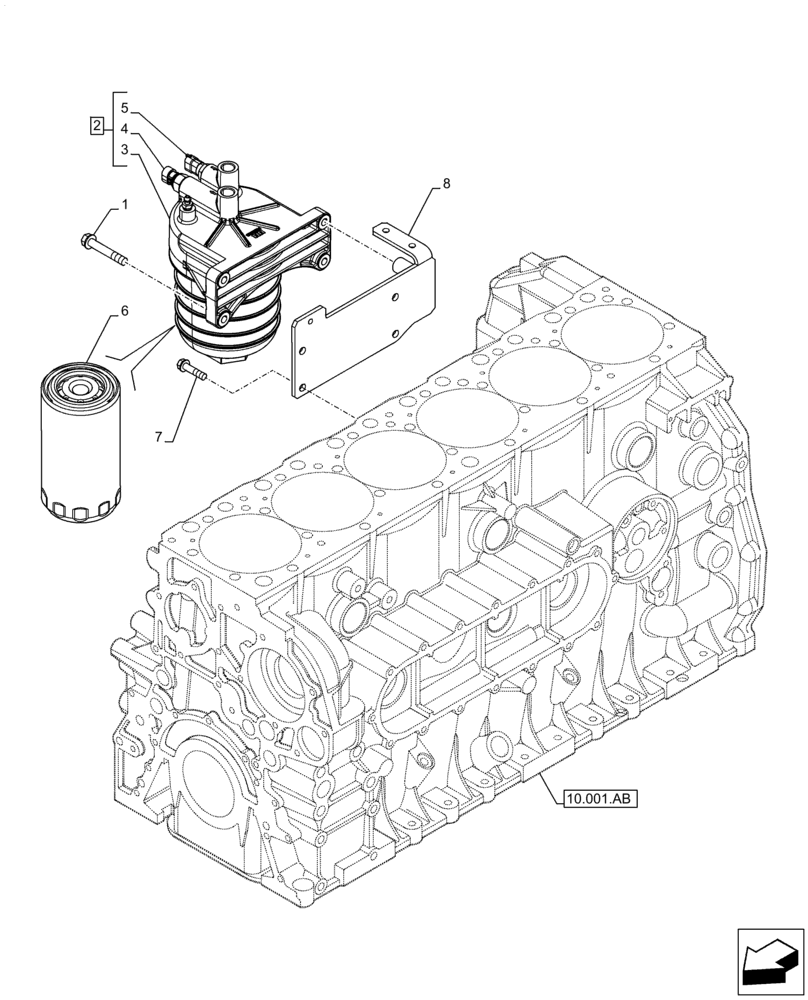 2
5
4
3
1
8
6
7
10.001.AB