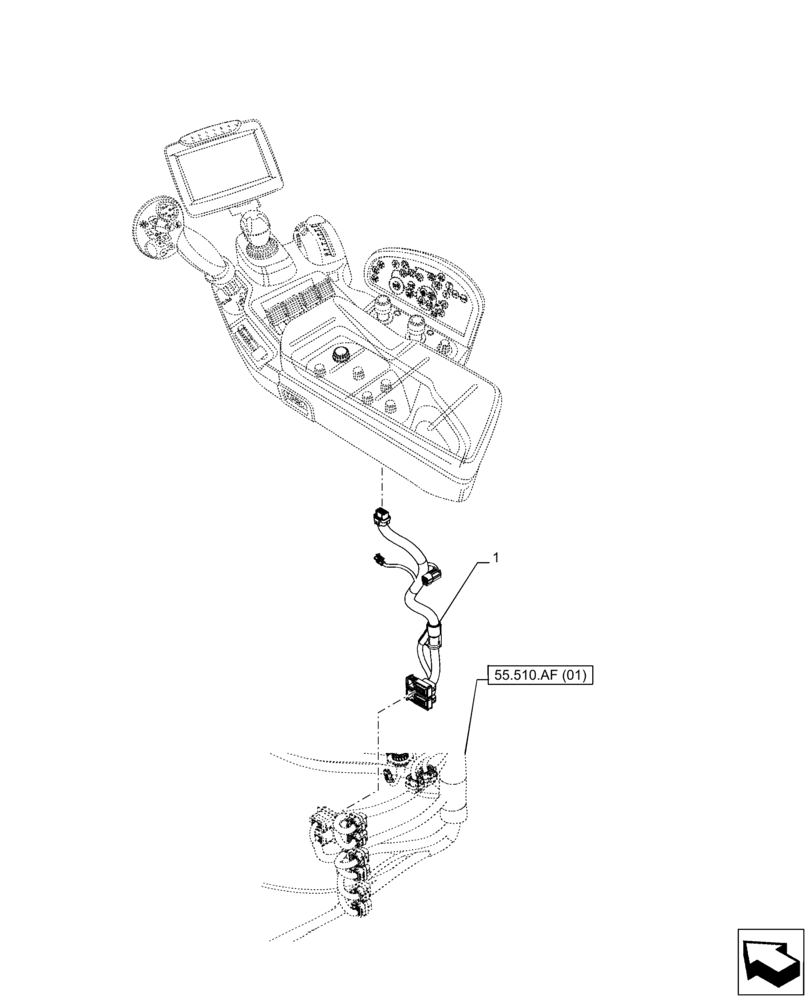 1

55.510.AF (01)