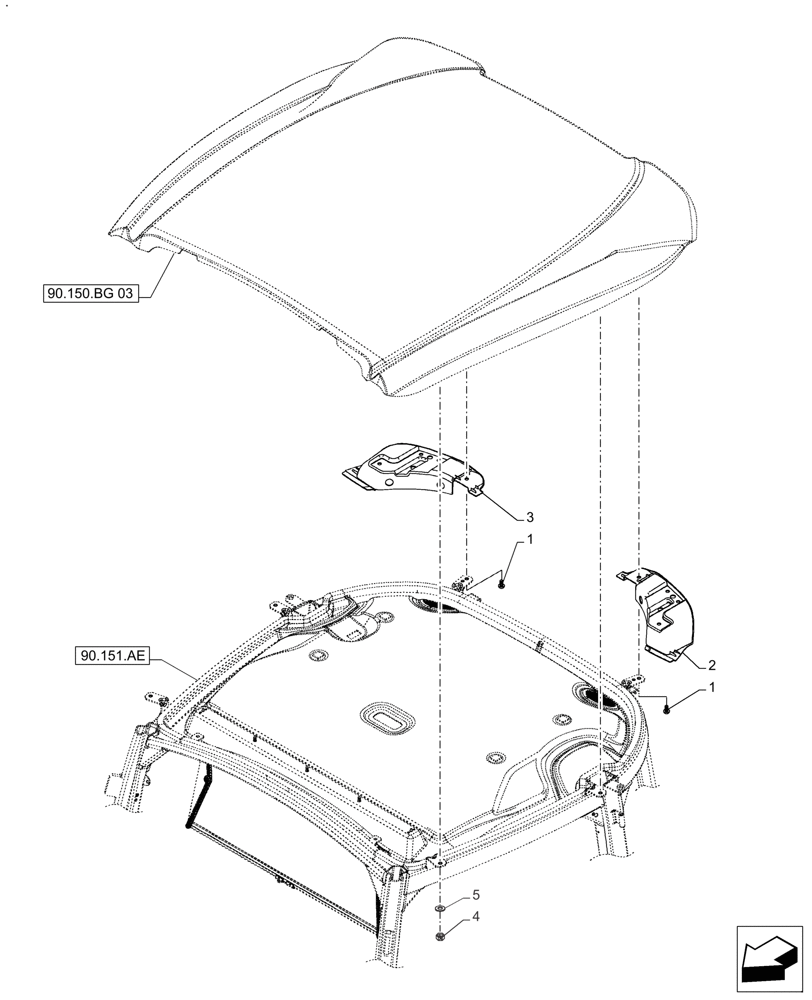 90.150.BG 03

3

1

90.151.AE

2

1

5

4