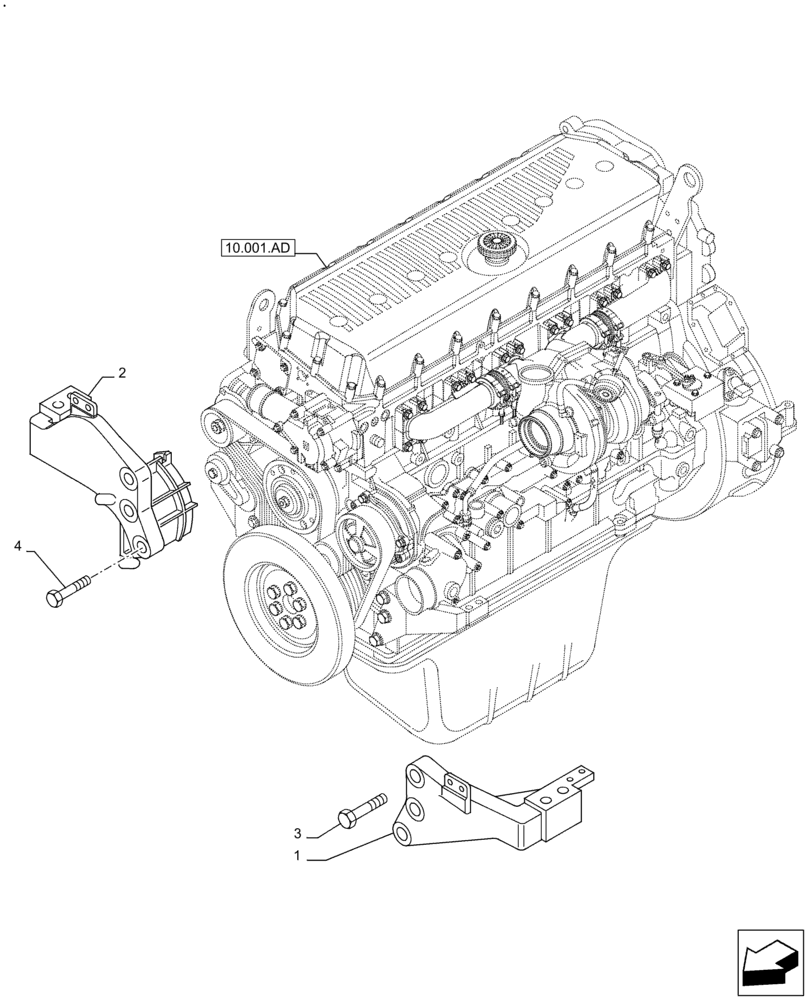 10.001.AD

2

4

3

1