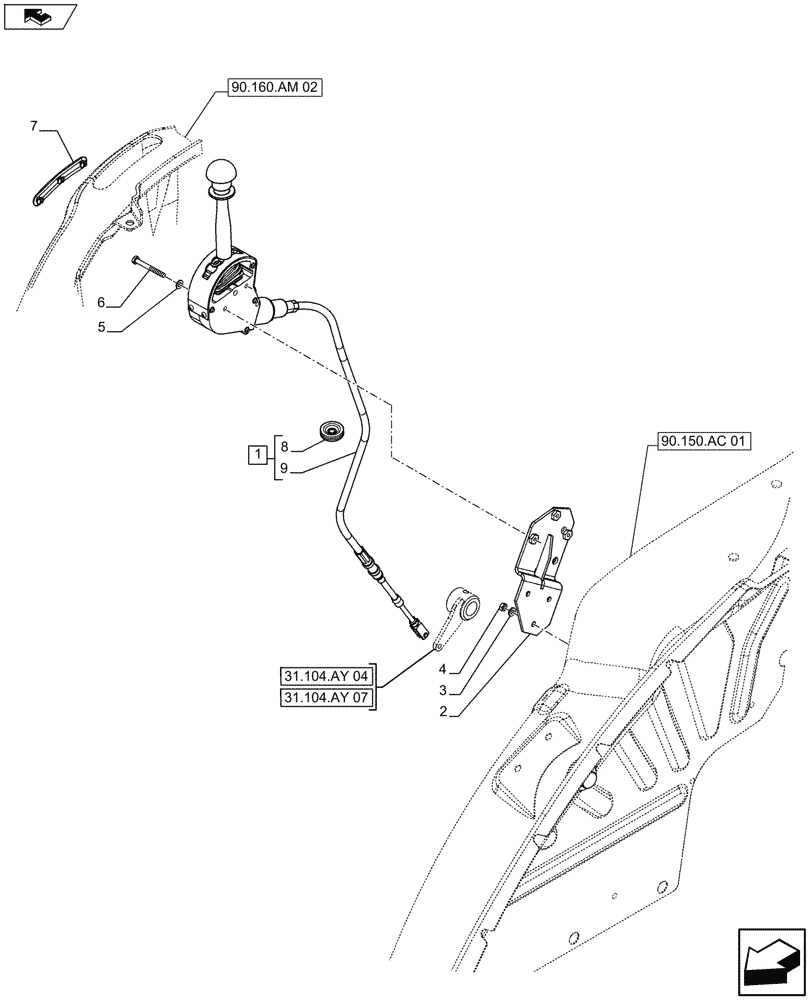 90.160.AM 02

7

6

5

1
8
9

90.150.AC 01

31.104.AY 04
31.104.AY 07

4
3
2