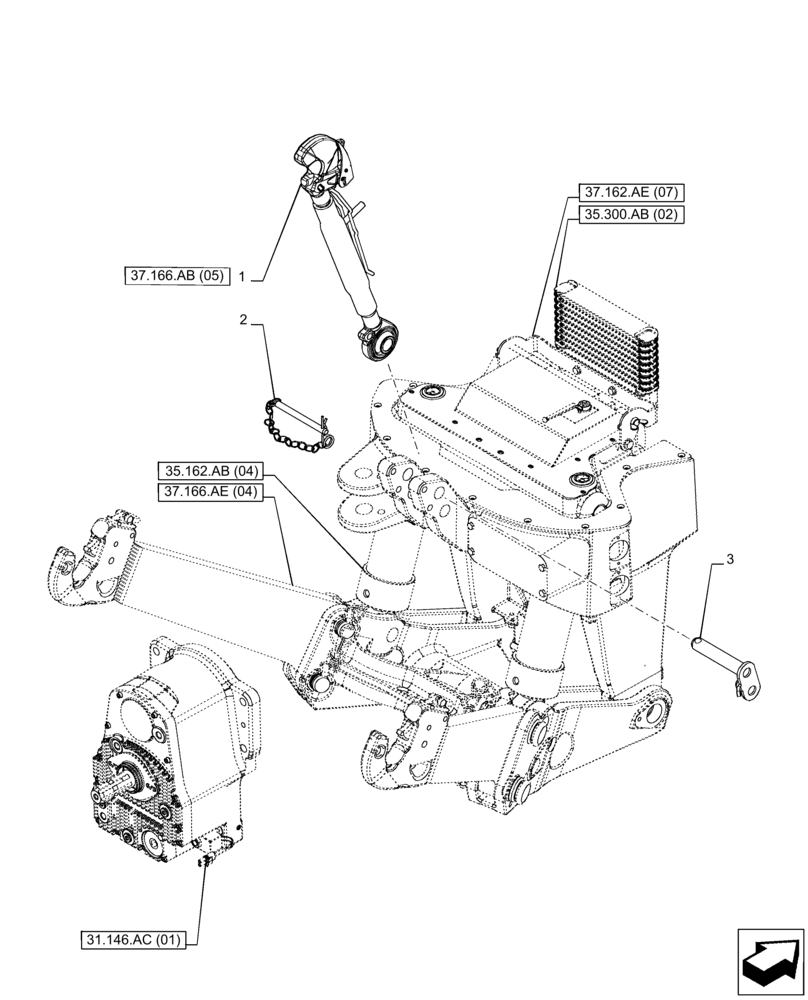 37.162.AE (07)
35.300.AB (02)
37.166.AB (05)
1
2
35.162.AB (04)
37.166.AE (04)
3
31.146.AC (01)