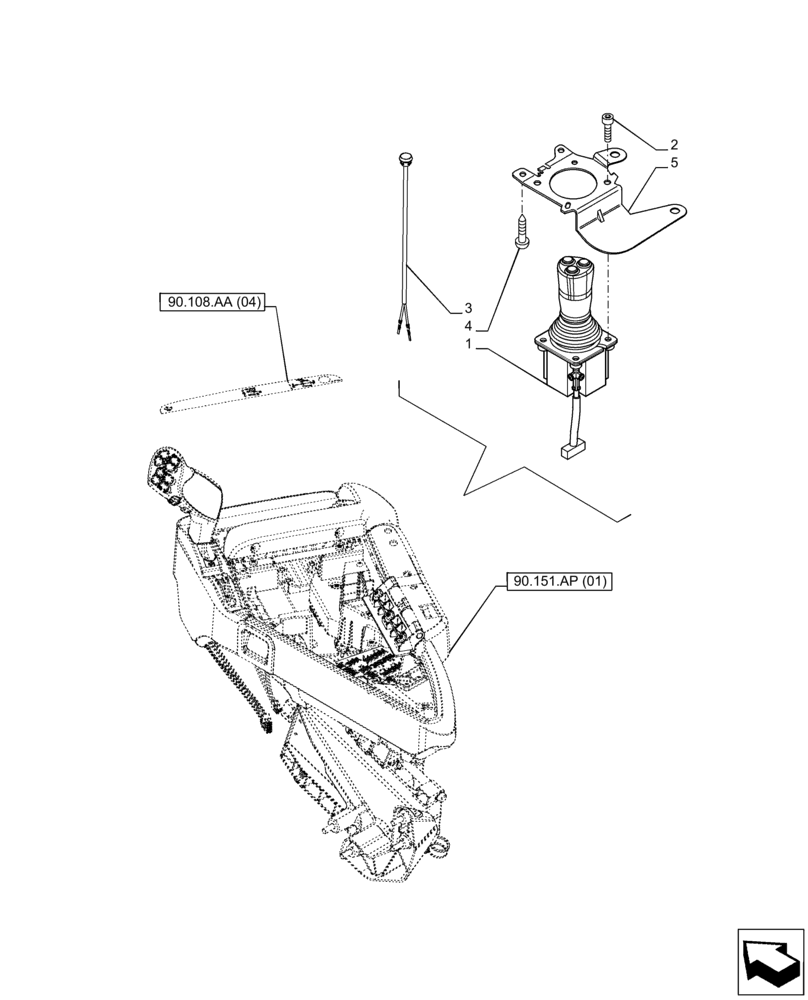 2
5
3
4
1
90.108.AA (04)
90.151.AP (01)