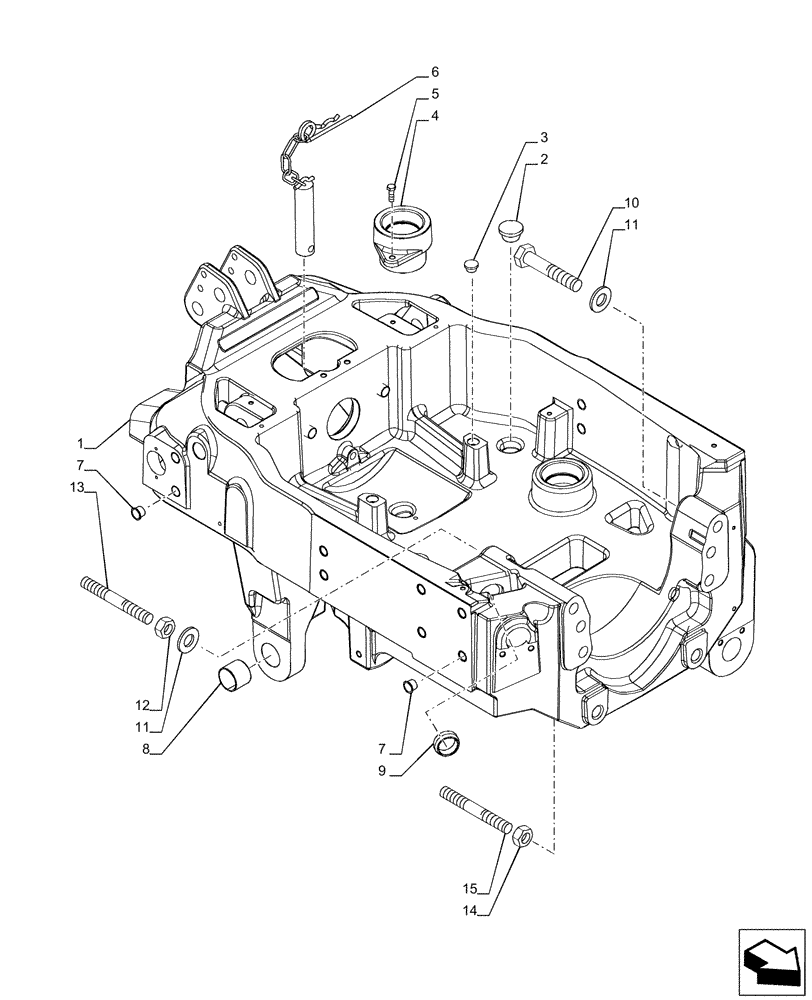 6
5
4
3
2
10
11
1
7
13
12
11
8
7
9
15
14