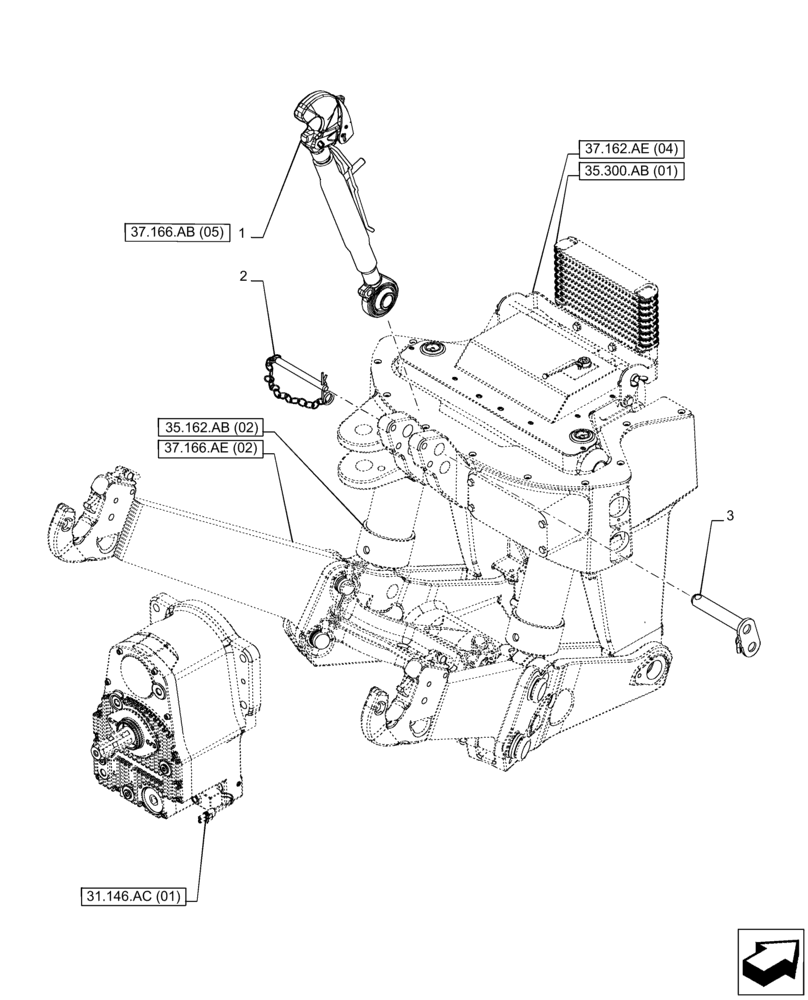 37.162.AE (04)
35.300.AB (01)
37.166.AB (05)
1
2
35.162.AB (02)
37.166.AE (02)
3
31.146.AC (01)