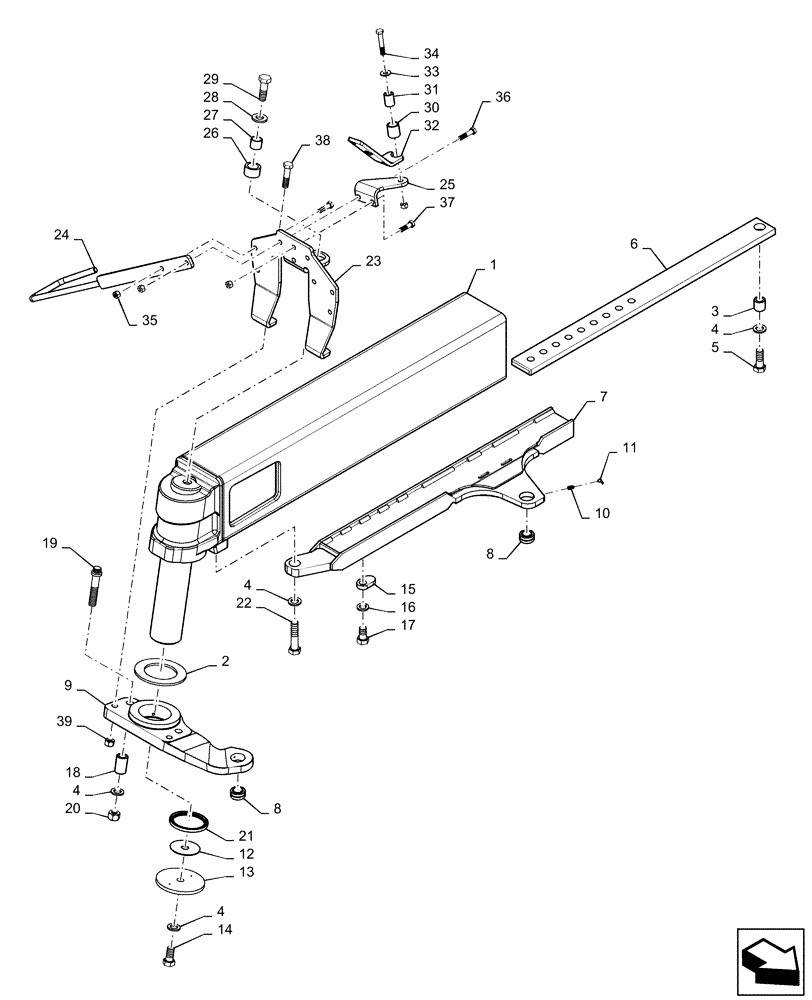 34
33
31
30
32
36
29
28
27
26
38
25
37
24
23
35
1
6
3
4
5
7
11
10
8
19
4
22
15
16
17
2
9
39
18
4
20
8
21
12
13
4
14