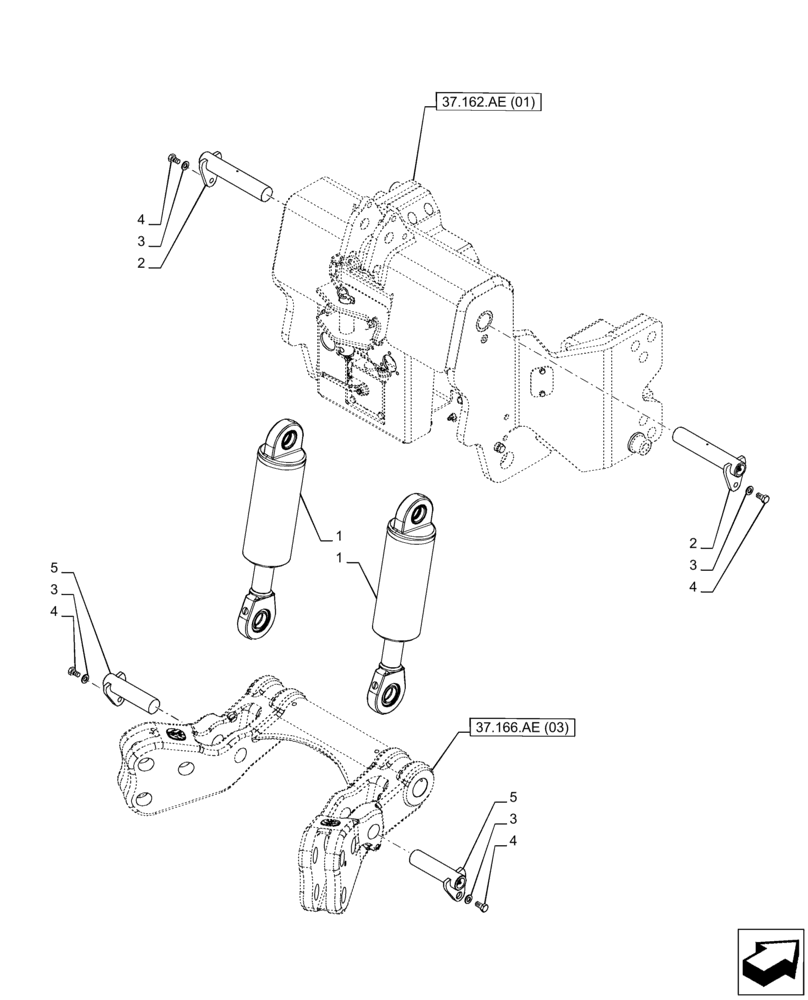 37.162.AE (01)

4
3
2

2
3
4

1
1

5
3
4

37.166.AE (03)

5
3
4