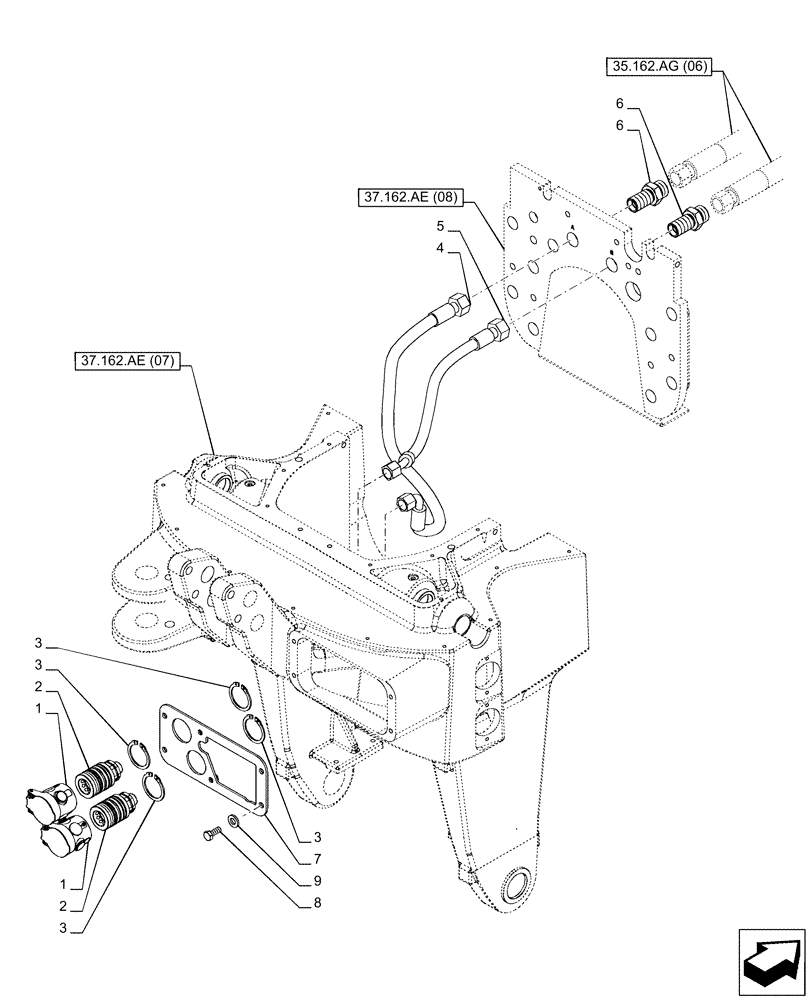 35.162.AG (06)
6
6
37.162.AE (08)
5
4
37.162.AE (07)
3
3
2
1
1
2
3
3
7
9
8