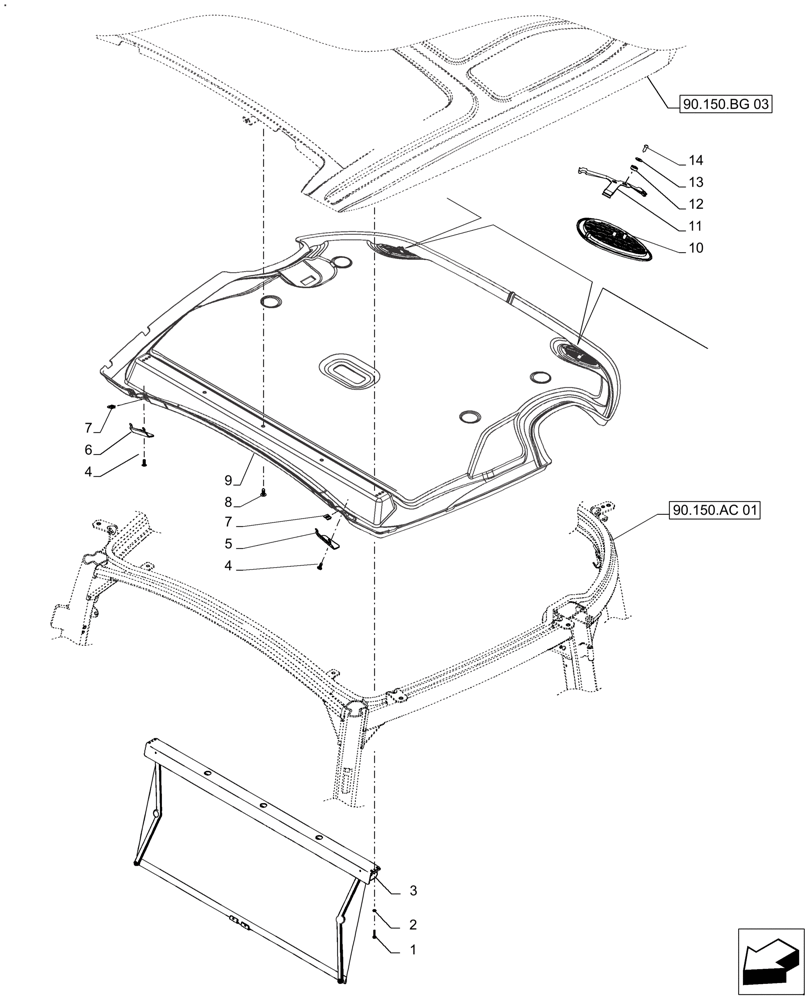 90.150.BG 03

14
13
12
11
10

7
6
4

9

8
7
5
4

90.150.AC 01

3
2
1