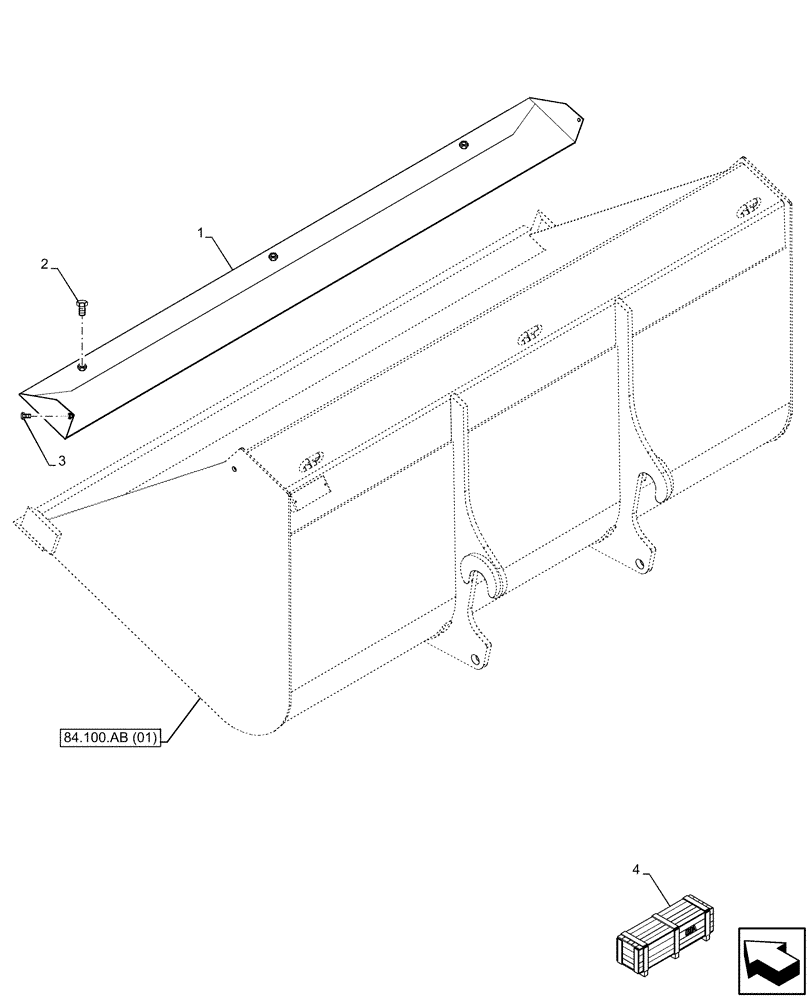 1
2
3
84.100.AB (01)
4