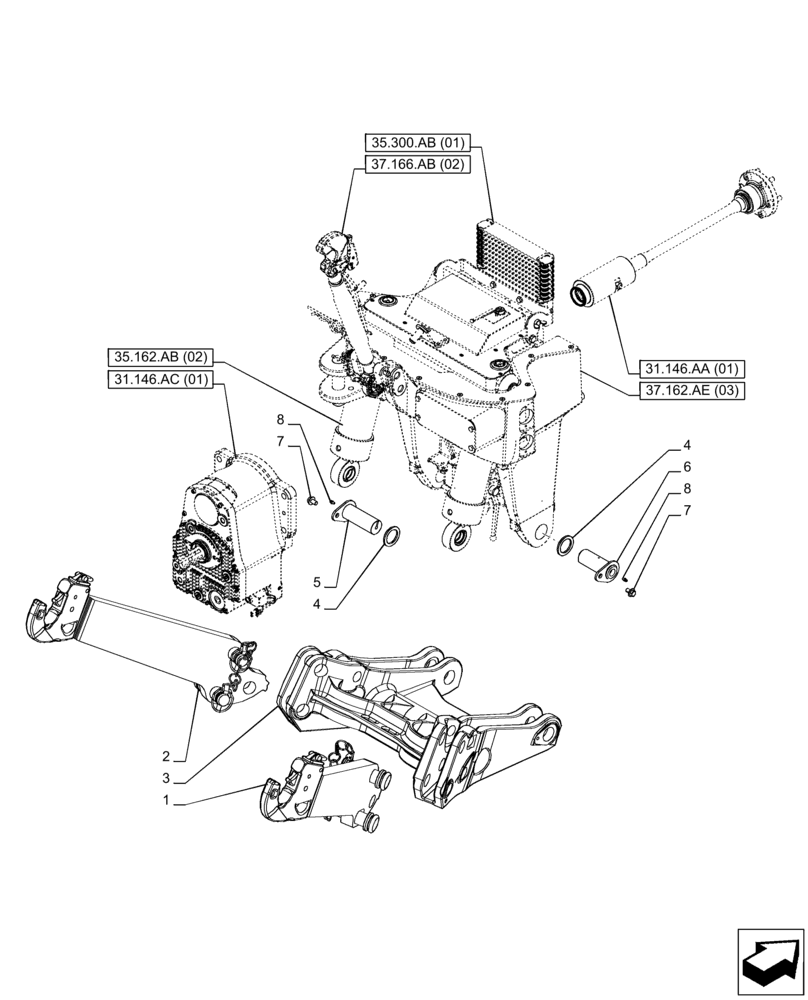 35.300.AB (01)
37.166.AB (02)
35.162.AB (02)
31.146.AC (01)
31.146.AA (01)
37.162.AE (03)
8
7
5
4
4
6
8
7
2
3
1