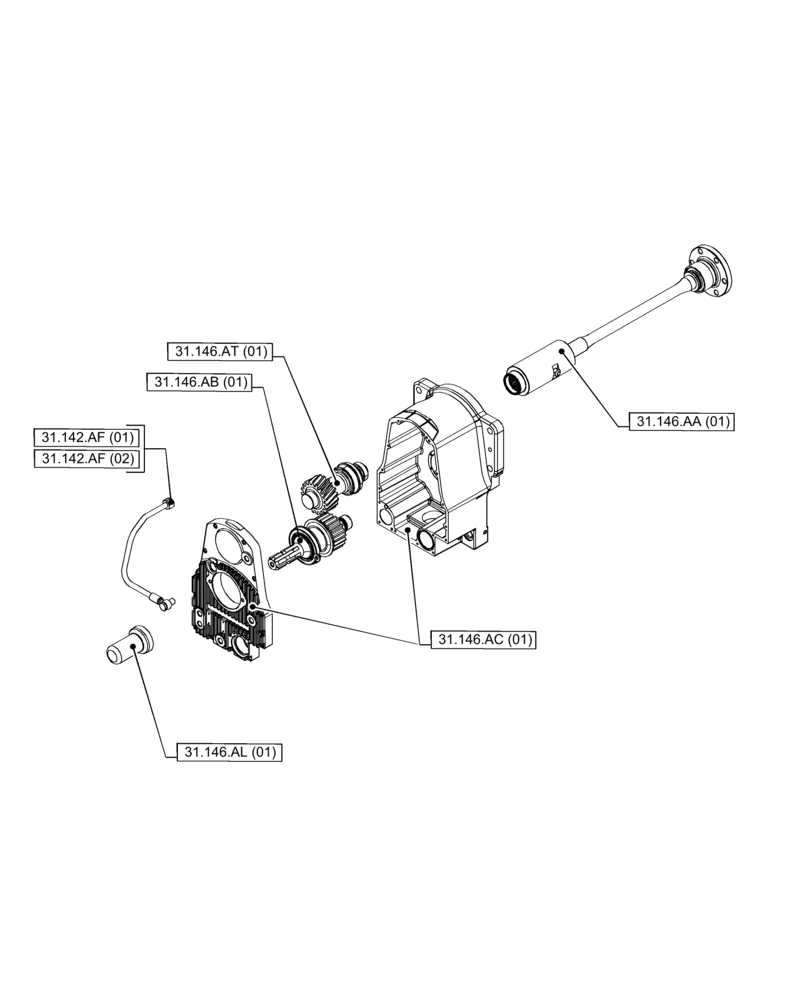 31.146.AT (01)
31.146.AB (01)
31.142.AF (01)
31.142.AF (02)
31.146.AA (01)
31.146.AC (01)
31.146.AL (01)