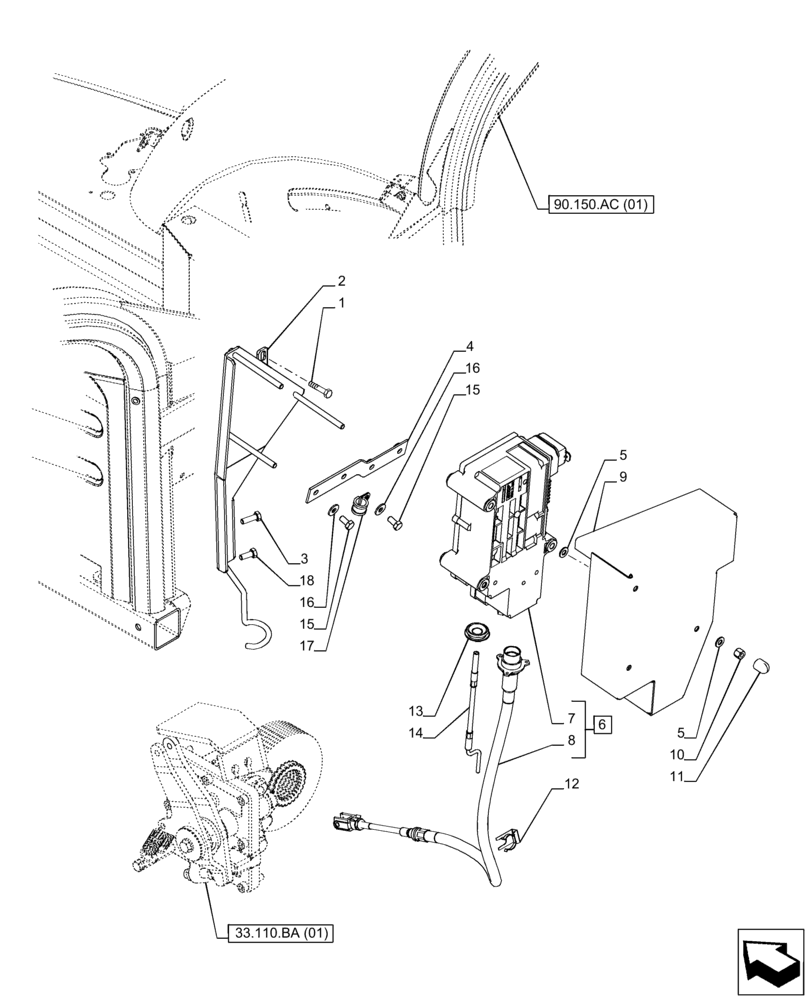 90.150.AC (01)

2
1
4
16
15
5
9
3
18
16
15
17
13
14
7
8
6
5
10
11
12
33.110.BA (01)