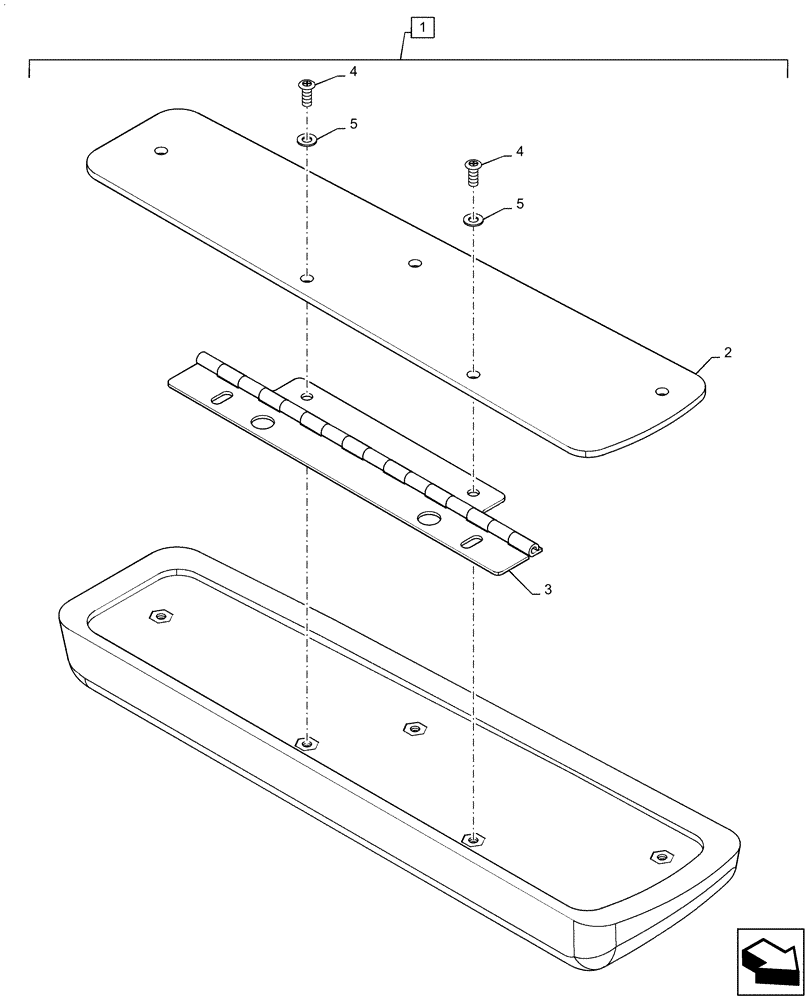 1
4
5
4
5
2
3