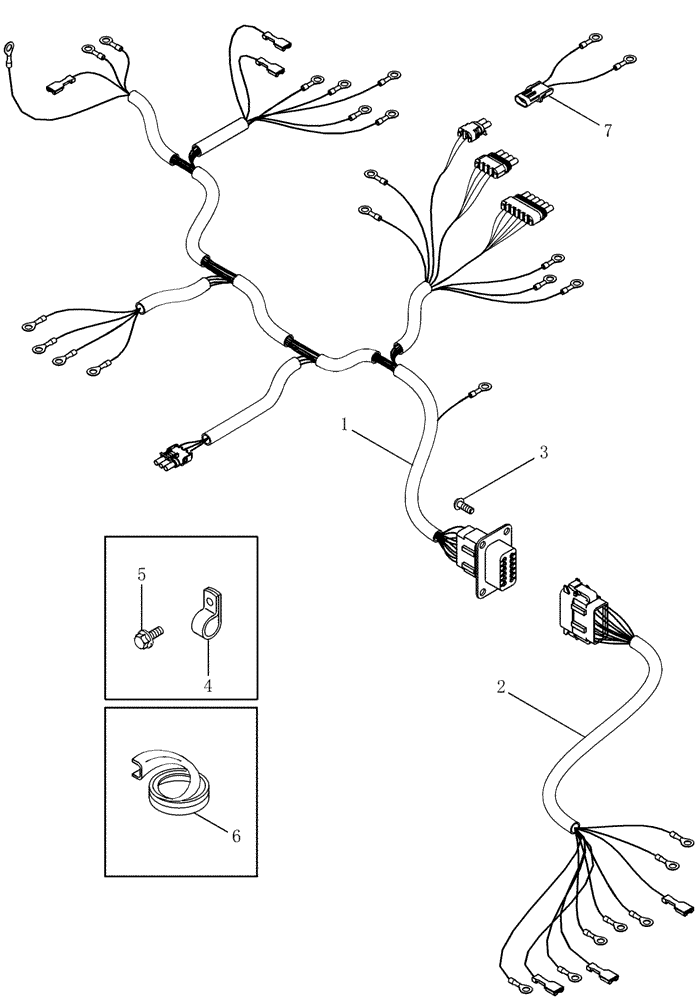 7
1
3
5
4
2
6