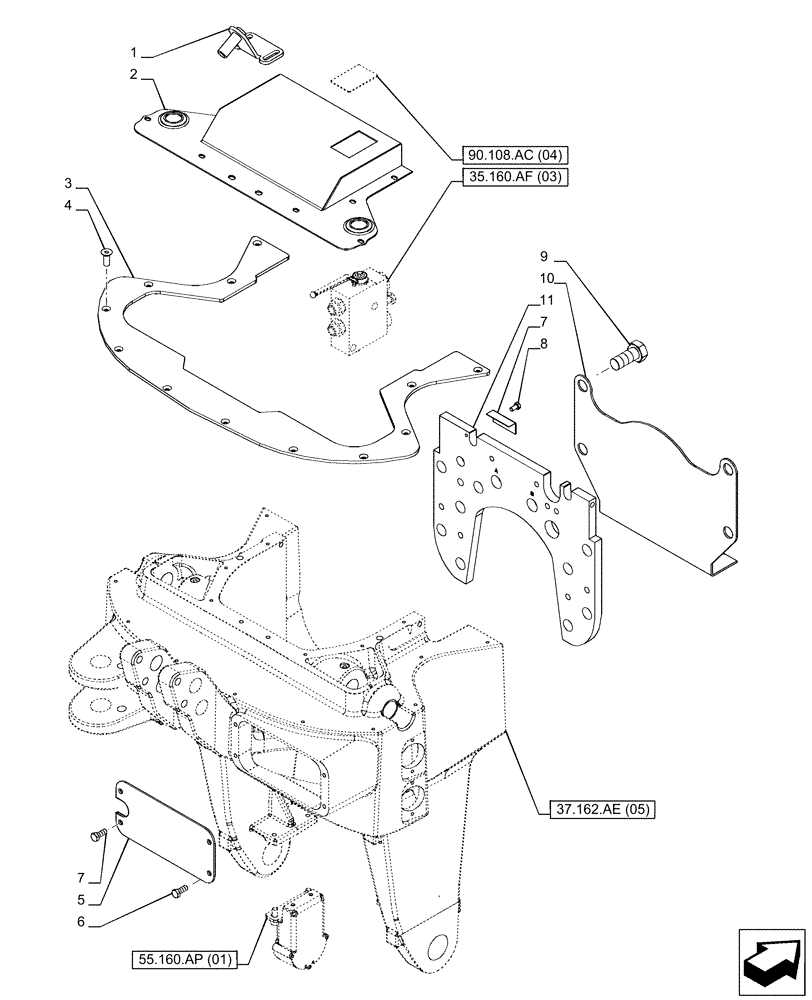 1
2
90.108.AC (04)
35.160.AF (03)
3
4
9
10
11
7
8
37.162.AE (05)
7
5
6
55.160.AP (01)