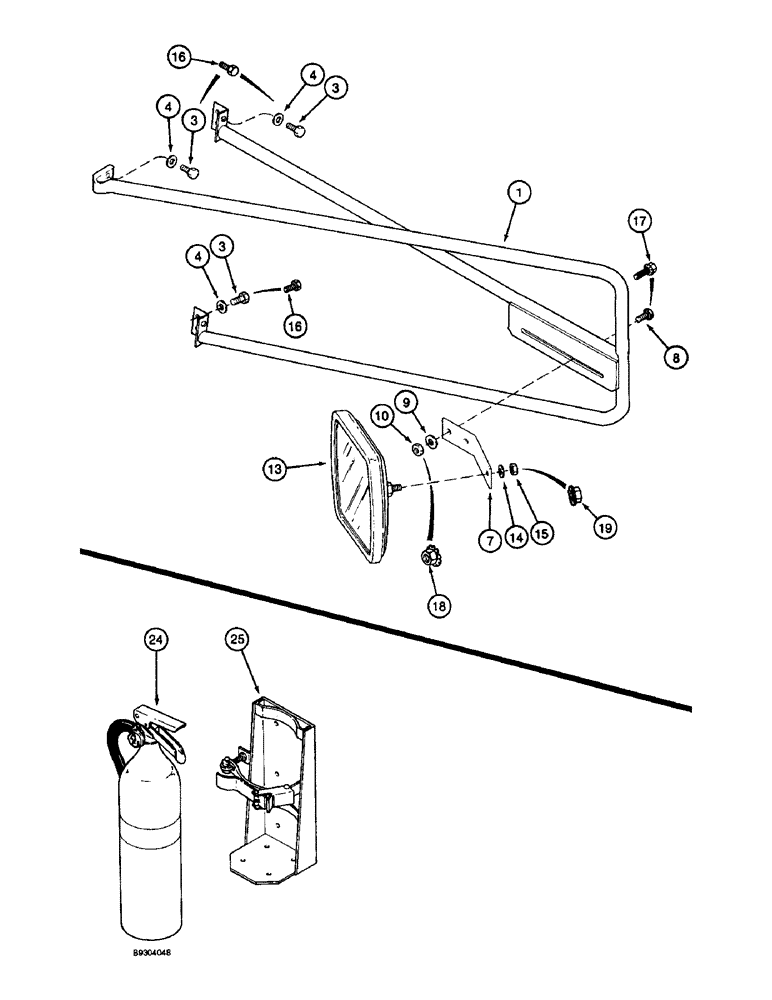 16
4
3
4
3
1
17
4
3
16
8
9
10
13
7
14
15
19
18
24
25
B9304048