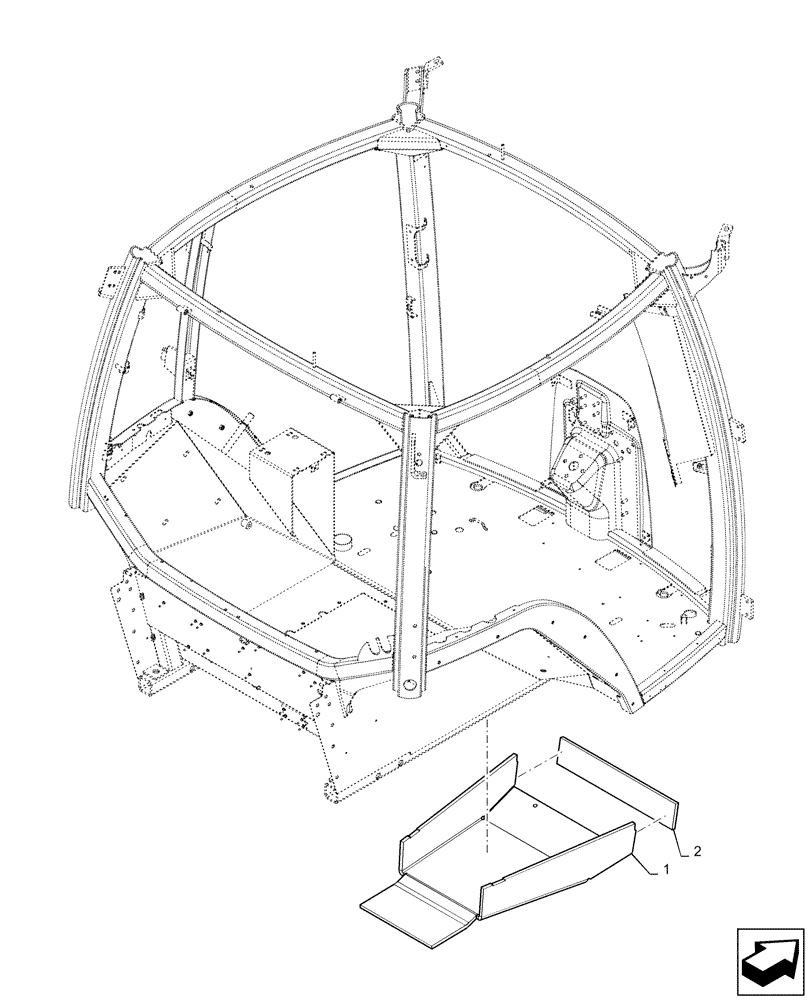 2
1