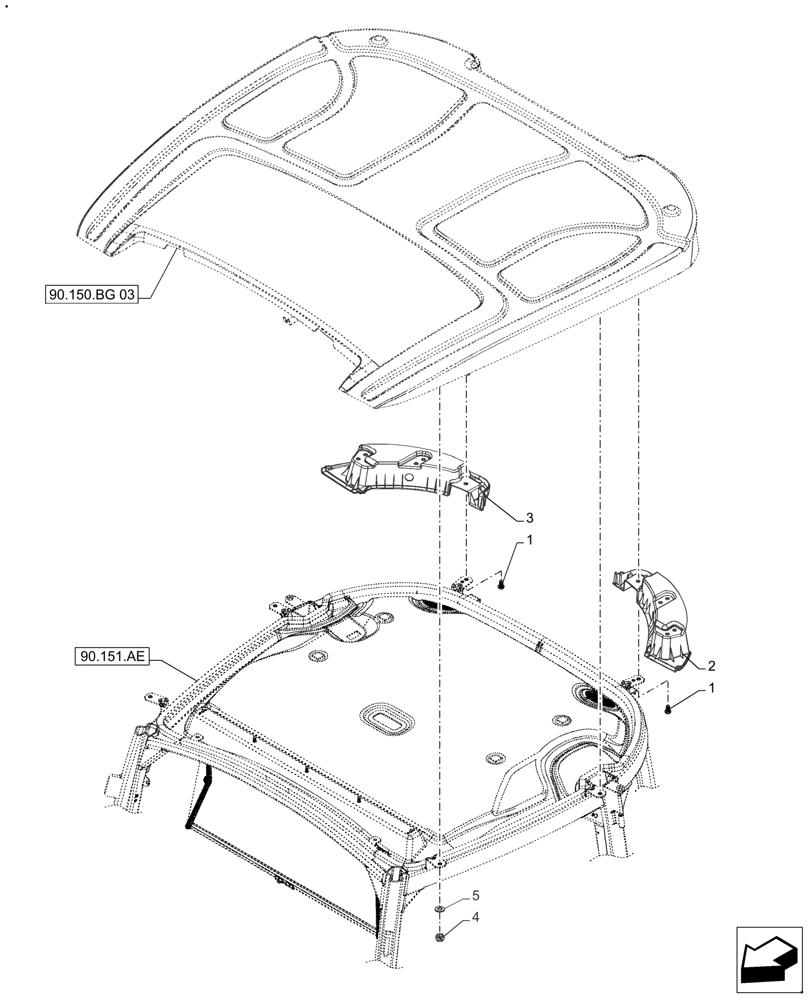 90.150.BG 03

3

1

90.151.AE

2

1

5

4