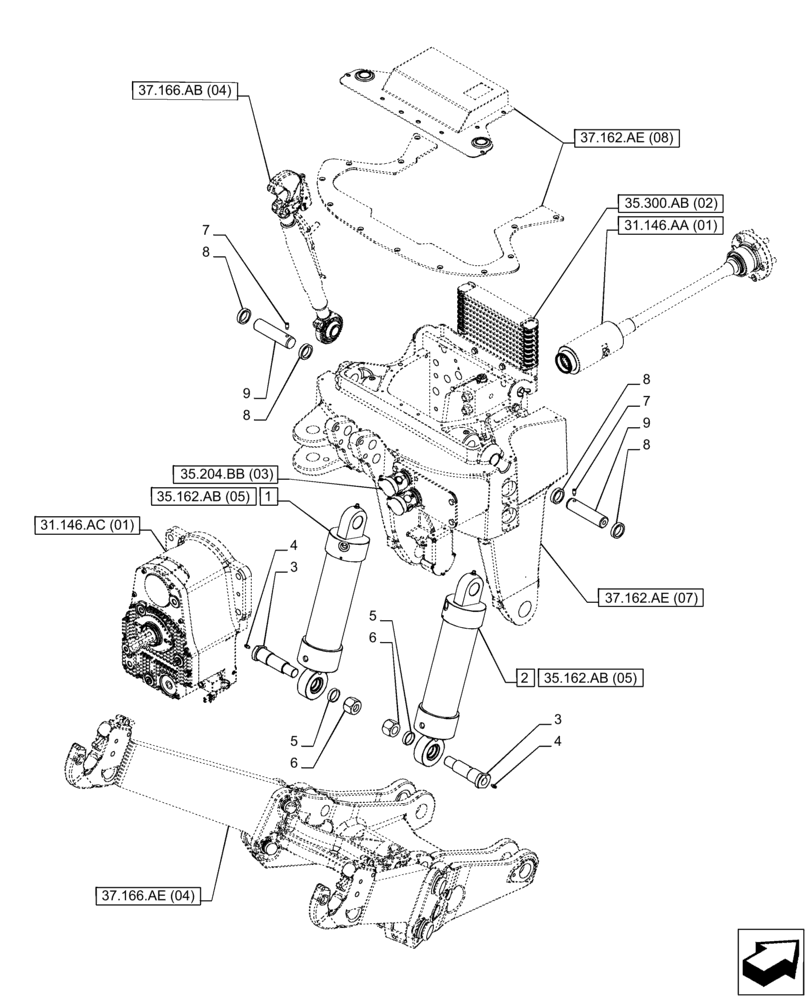 37.166.AB (04)
37.162.AE (08)
35.300.AB (02)
31.146.AA (01)
7
8
9
8
8
7
9
8
35.204.BB (03)
35.162.AB (05)
1
31.146.AC (01)
4
3
37.162.AE (07)
5
6
2
35.162.AB (05)
5
6
3
4
37.166.AE (04)