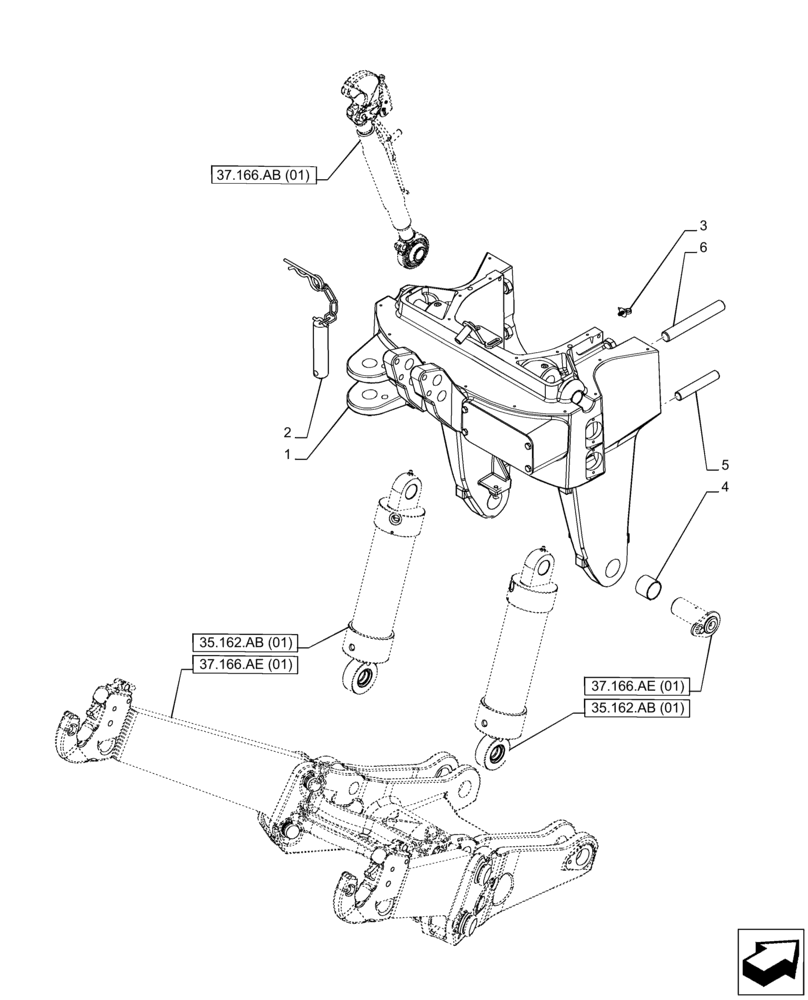 37.166.AB (01)

3
6
2
1
5
4

35.162.AB (01)
37.166.AE (01)

37.166.AE (01)
35.162.AB (01)