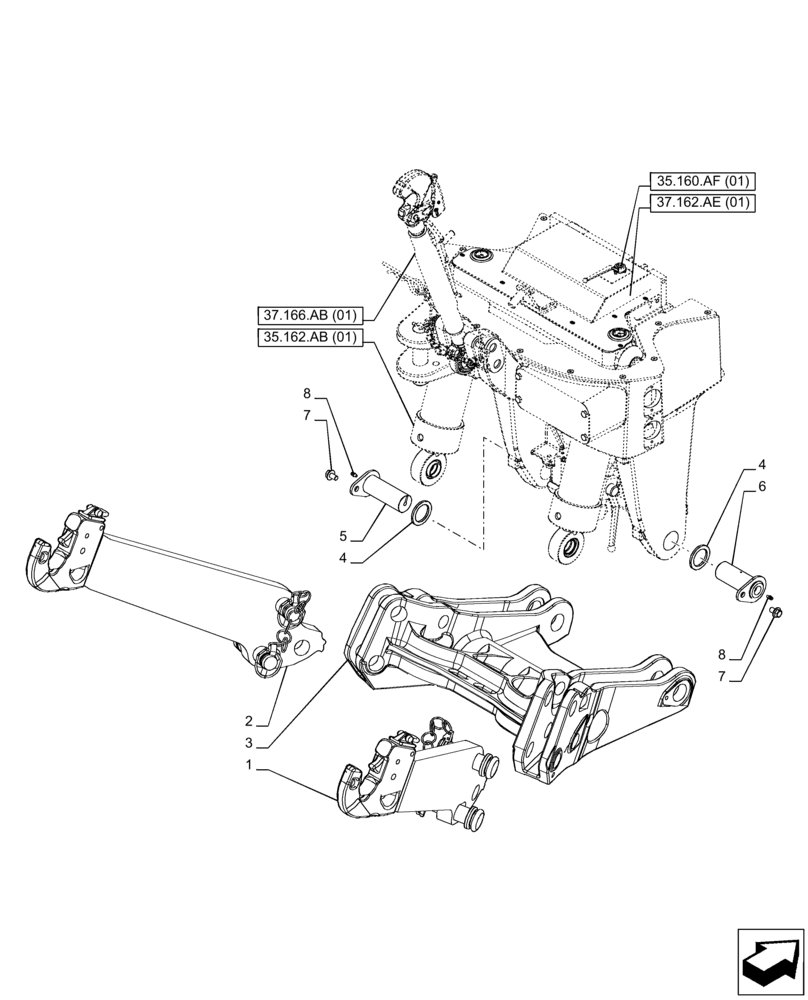 35.160.AF (01)
37.162.AE (01)
37.166.AB (01)
35.162.AB (01)
8
7
5
4
4
6
8
7
2
3
1