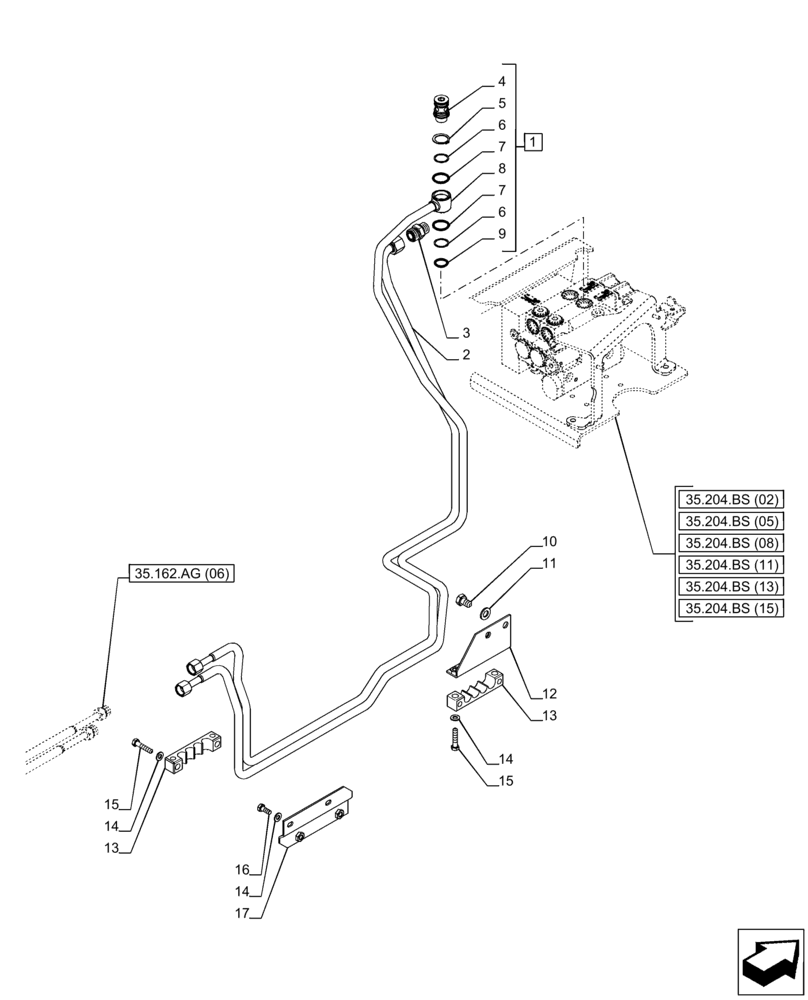 4
5
6
7
8
7
6
9
1
3
2
35.204.BS (02)
35.204.BS (05)
35.204.BS (08)
35.204.BS (11)
35.204.BS (13)
35.204.BS (15)
35.162.AG (06)
10
11
12
13
14
15
15
14
13
16
14
17