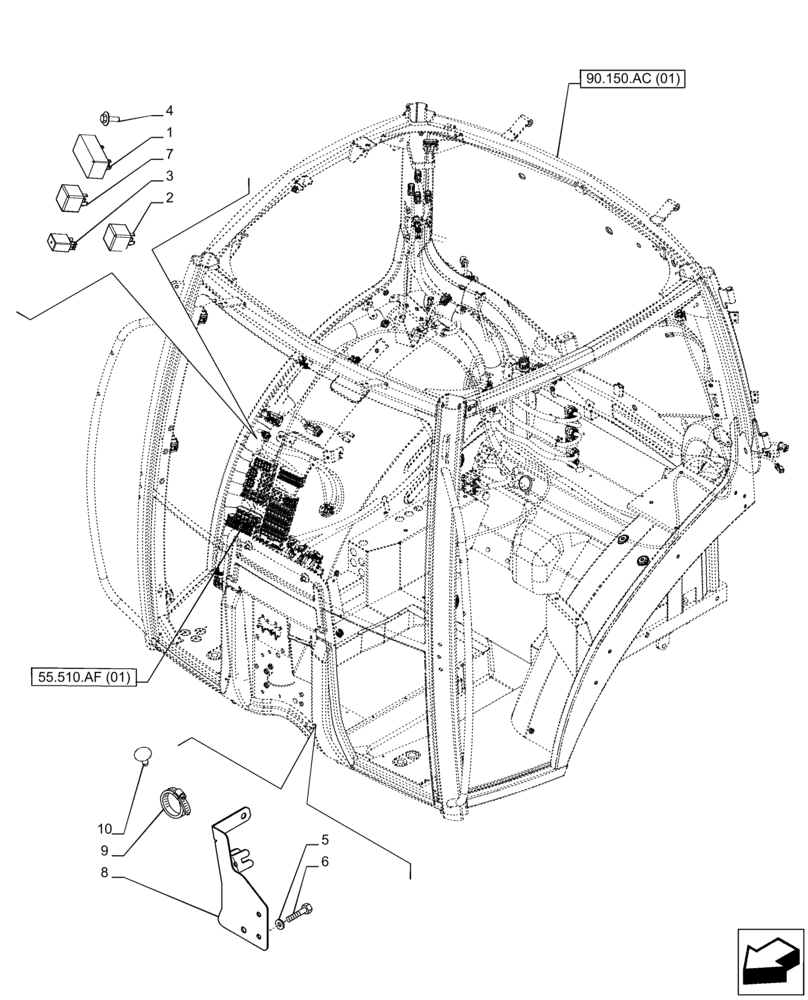 90.150.AC (01)

4
1
7
3
2

55.510.AF (01)

10
9
8
5
6