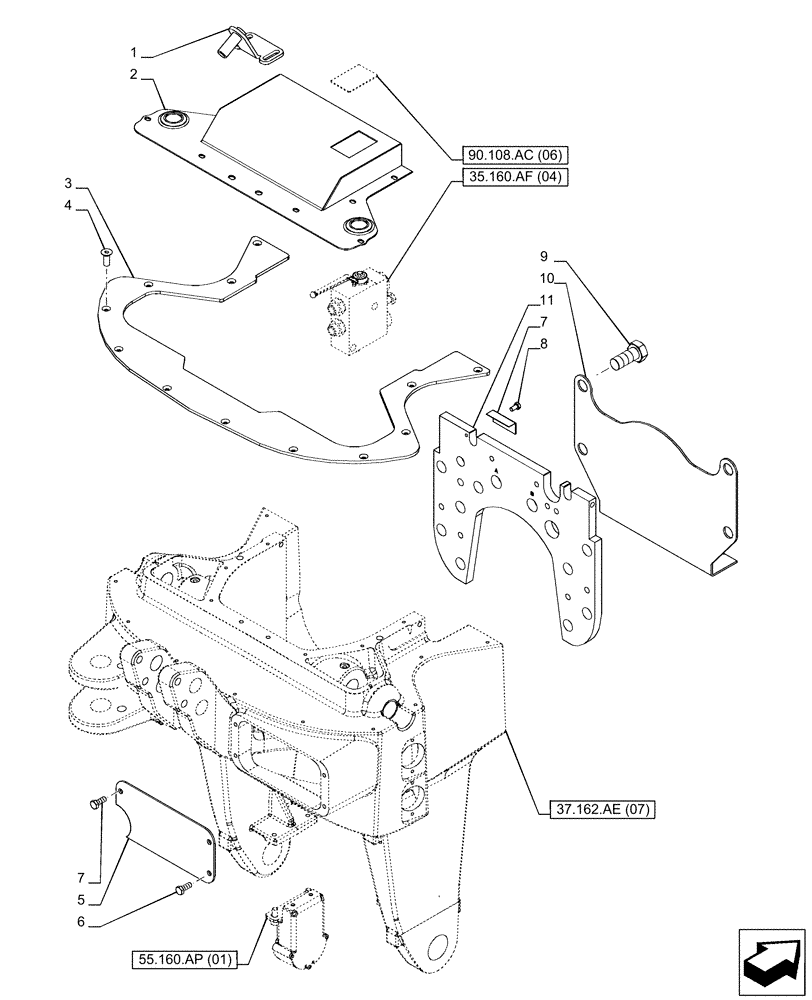 1
2
90.108.AC (06)
35.160.AF (04)
3
4
9
10
11
7
8
37.162.AE (07)
7
5
6
55.160.AP (01)