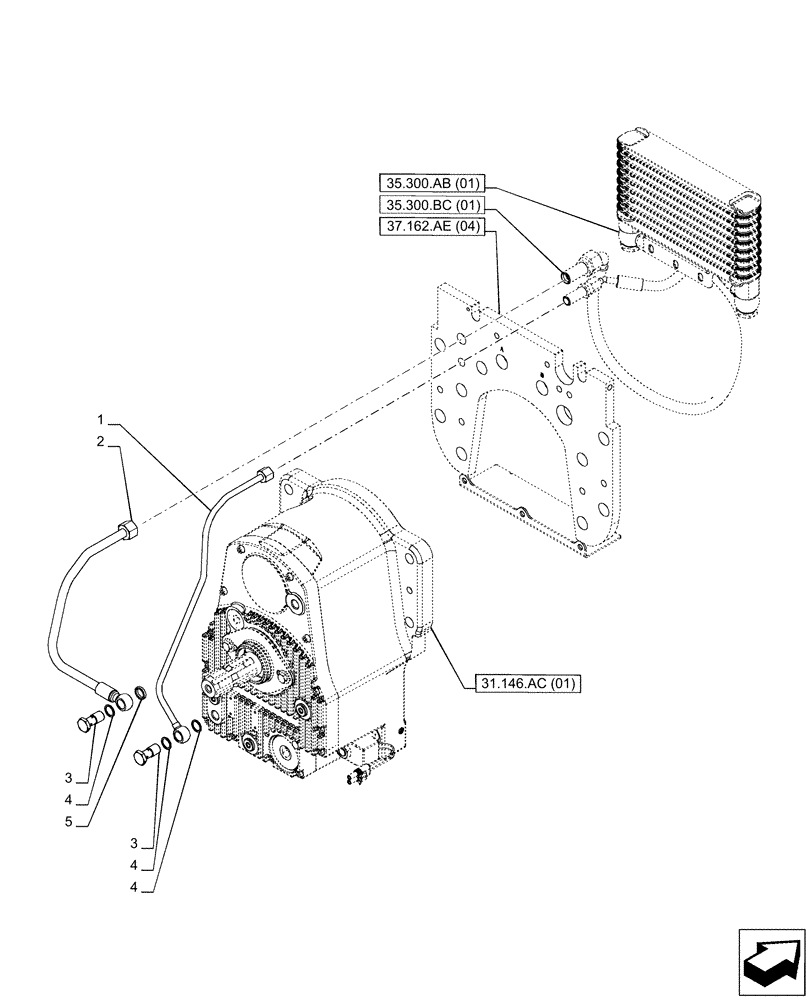 35.300.AB (01)
35.300.BC (01)
37.162.AE (04)
1
2
31.146.AC (01)
3
4
5
3
4
4