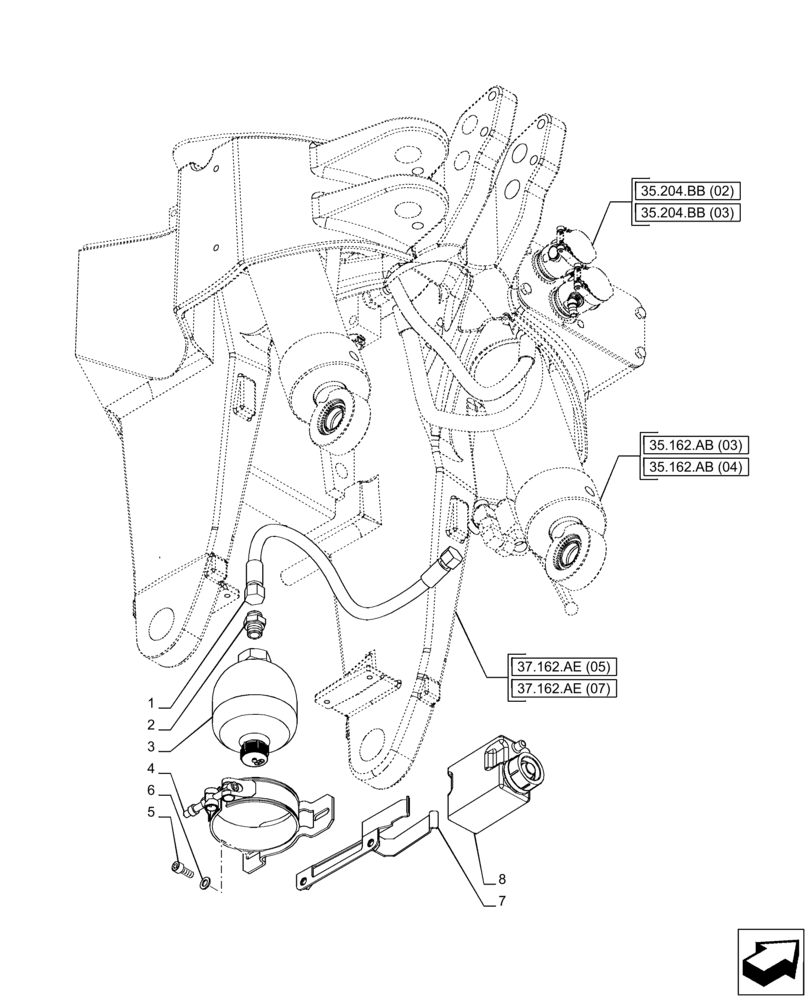 35.204.BB (02)
35.204.BB (03)
35.162.AB (03)
35.162.AB (04)
37.162.AE (05)
37.162.AE (07)
1
2
3
4
6
5
8
7