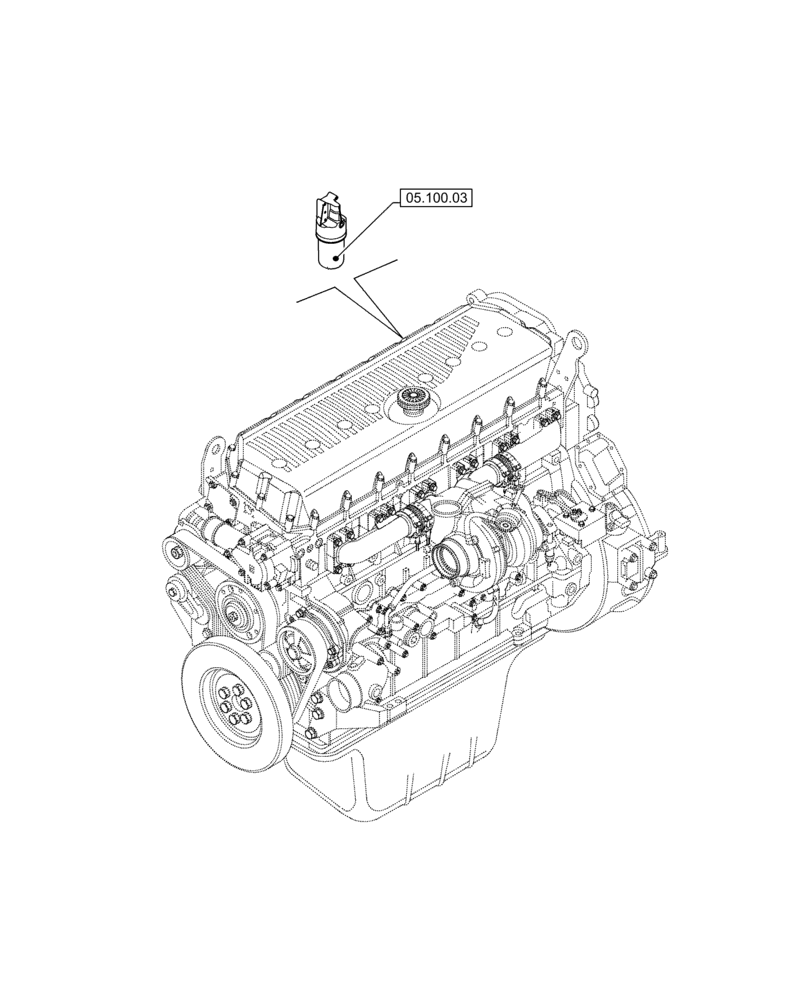 05.100.03