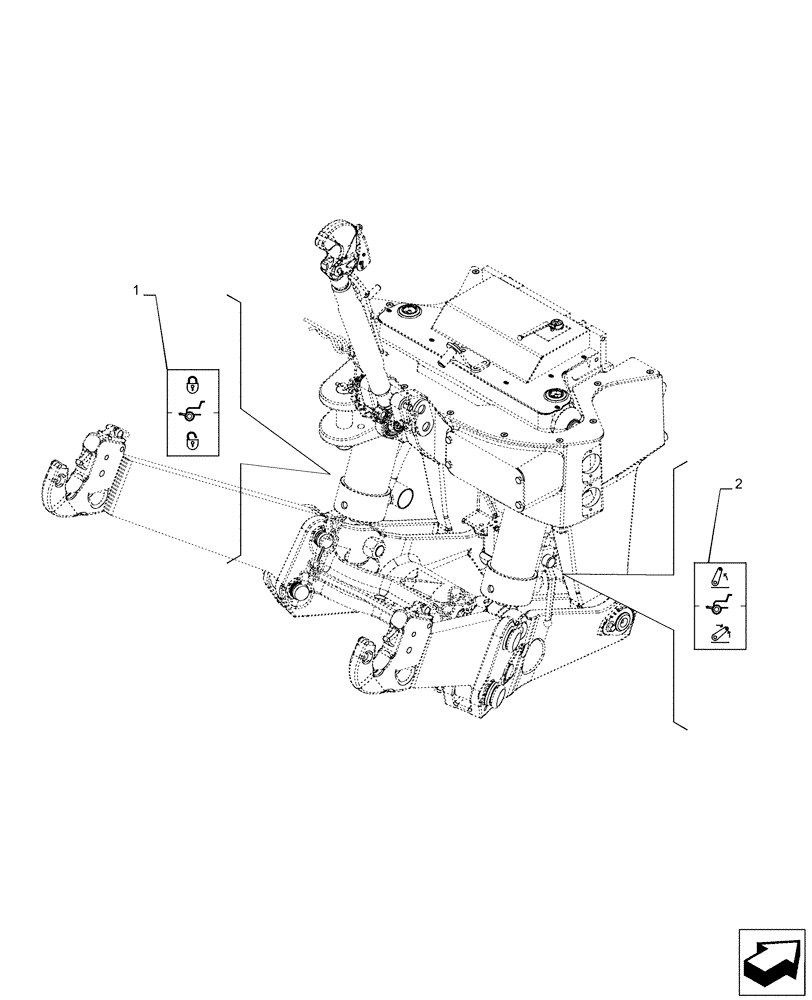 1

2