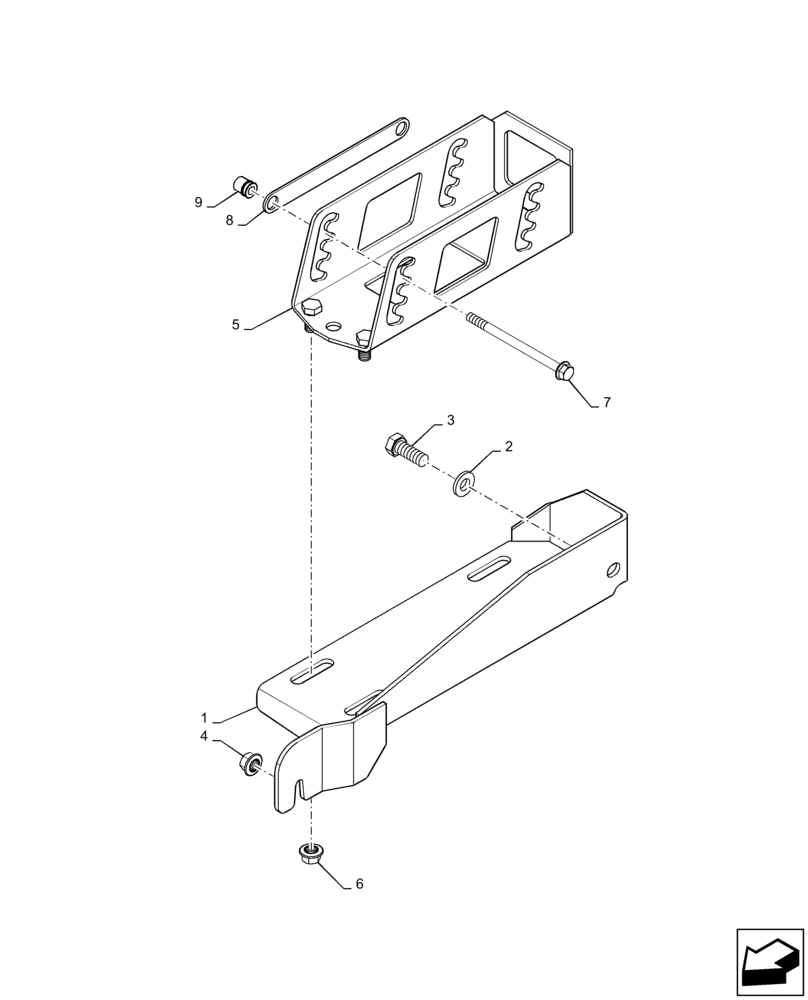 9
8
5
7
3
2
1
4
6